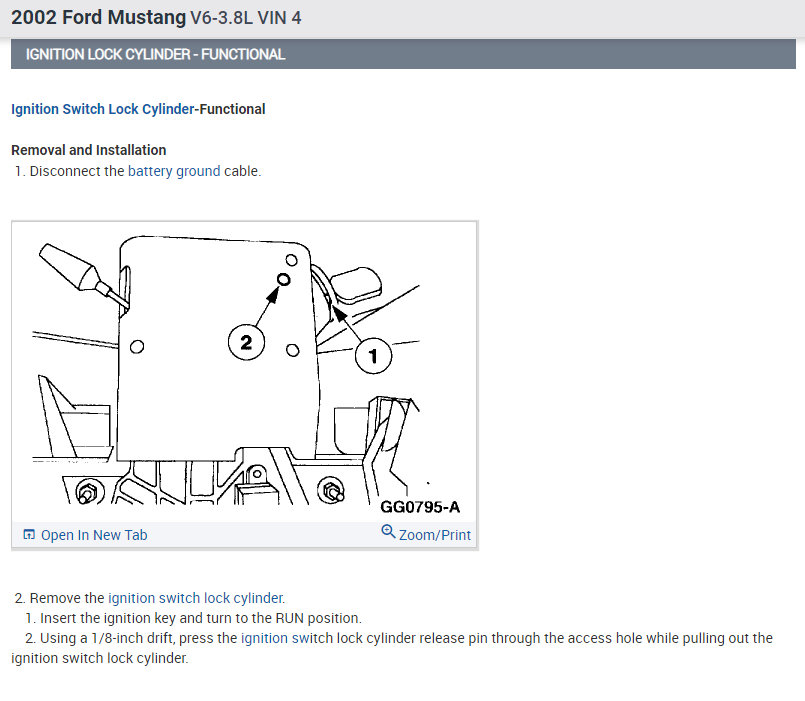 2002 Ford Mustang V6-3.8L VIN 4

IGNITION LOCK CYLINDER - FUNCTIONAL

Ignition Switch Lock Cylinder-Functional

Removal and Installation
1. Disconnect the battery ground cable.

2

1

GG0795-A

Open In New Tab
Zoom/Print

2. Remove the ignition switch lock cylinder.
1. Insert the ignition key and turn to the RUN position.
2. Using a 1/8-inch drift, press the ignition switch lock cylinder release pin through the access hole while pulling out the ignition switch lock cylinder.