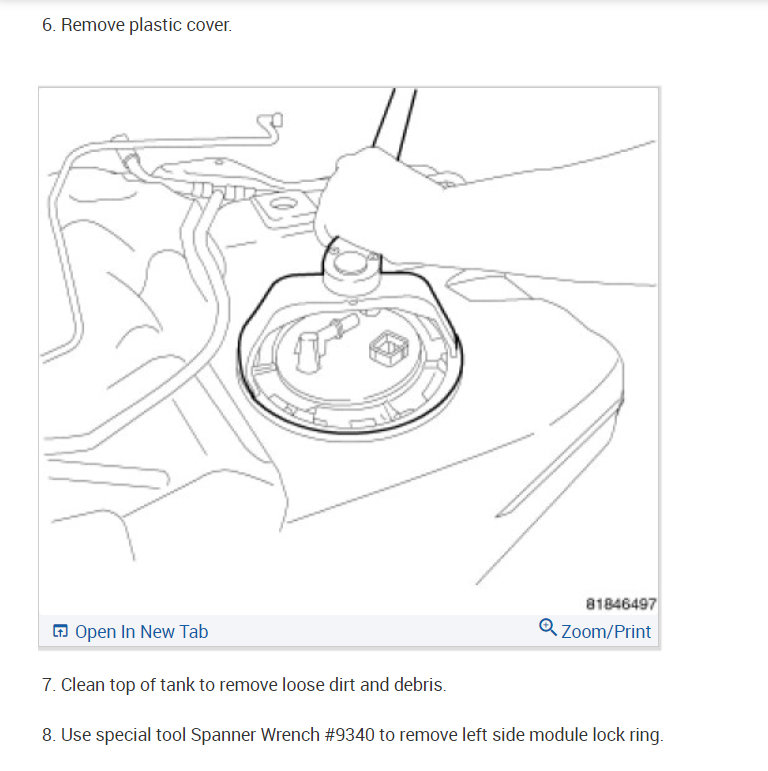 6. Remove plastic cover.

81846497

Open In New Tab

Zoom/Print

7. Clean top of tank to remove loose dirt and debris.

8. Use special tool Spanner Wrench #9340 to remove left side module lock ring.