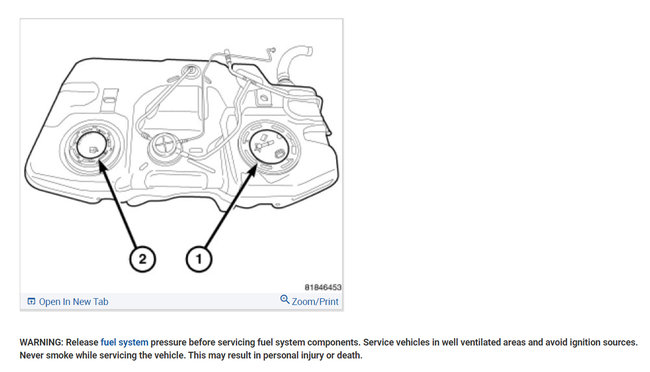 2

1

81846453

Open In New Tab

Zoom/Print

WARNING: Release fuel system pressure before servicing fuel system components. Service vehicles in well ventilated areas and avoid ignition sources. Never smoke while servicing the vehicle. This may result in personal injury or death.