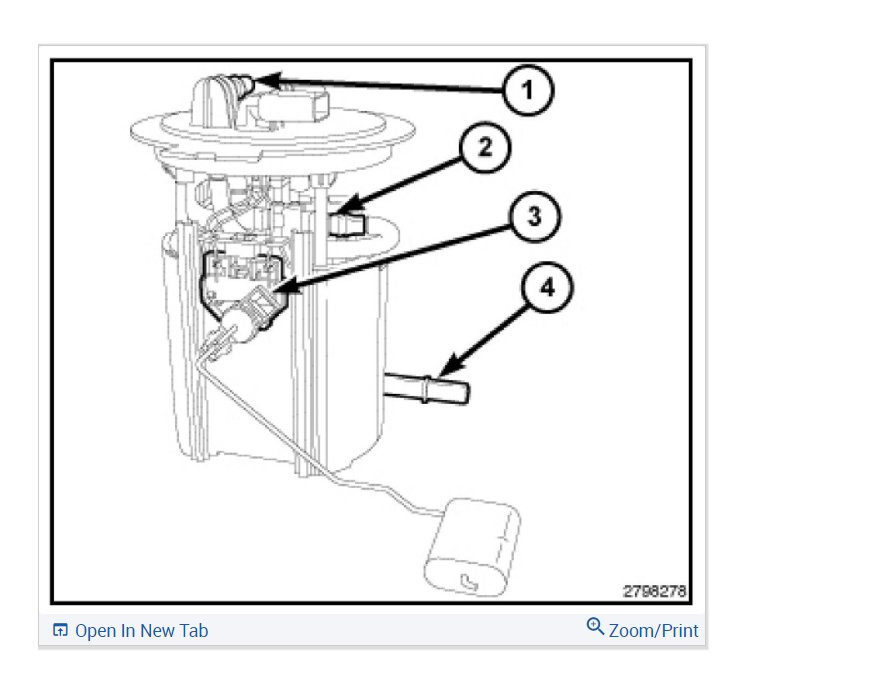 1
2
3
4
2798278
Open In New Tab
Zoom/Print