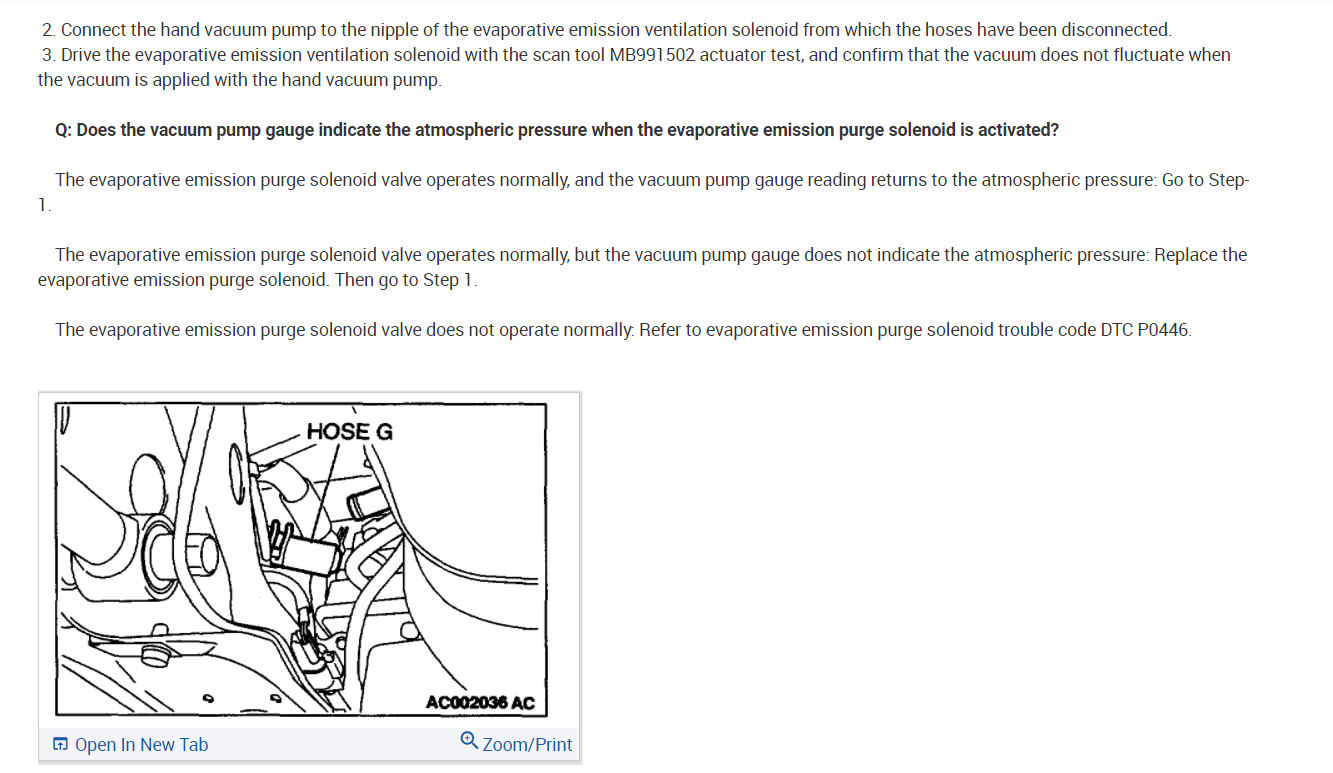 2. Connect the hand vacuum pump to the nipple of the evaporative emission ventilation solenoid from which the hoses have been disconnected.
3. Drive the evaporative emission ventilation solenoid with the scan tool MB991502 actuator test, and confirm that the vacuum does not fluctuate when the vacuum is applied with the hand vacuum pump.

Q: Does the vacuum pump gauge indicate the atmospheric pressure when the evaporative emission purge solenoid is activated?

The evaporative emission purge solenoid valve operates normally, and the vacuum pump gauge reading returns to the atmospheric pressure: Go to Step-1.

The evaporative emission purge solenoid valve operates normally, but the vacuum pump gauge does not indicate the atmospheric pressure: Replace the evaporative emission purge solenoid. Then go to Step 1.

The evaporative emission purge solenoid valve does not operate normally: Refer to evaporative emission purge solenoid trouble code DTC P0446.

HOSE G

AC002036 AC

Open In New Tab

Zoom/Print