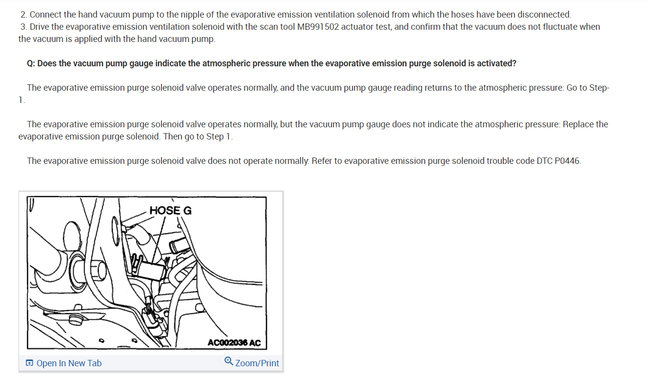 2. Connect the hand vacuum pump to the nipple of the evaporative emission ventilation solenoid from which the hoses have been disconnected.
3. Drive the evaporative emission ventilation solenoid with the scan tool MB991502 actuator test, and confirm that the vacuum does not fluctuate when the vacuum is applied with the hand vacuum pump.

Q: Does the vacuum pump gauge indicate the atmospheric pressure when the evaporative emission purge solenoid is activated?

The evaporative emission purge solenoid valve operates normally, and the vacuum pump gauge reading returns to the atmospheric pressure: Go to Step 1.

The evaporative emission purge solenoid valve operates normally, but the vacuum pump gauge does not indicate the atmospheric pressure: Replace the evaporative emission purge solenoid. Then go to Step 1.

The evaporative emission purge solenoid valve does not operate normally: Refer to evaporative emission purge solenoid trouble code DTC P0446.

HOSE G

AC002036 AC

Open In New Tab

Zoom/Print