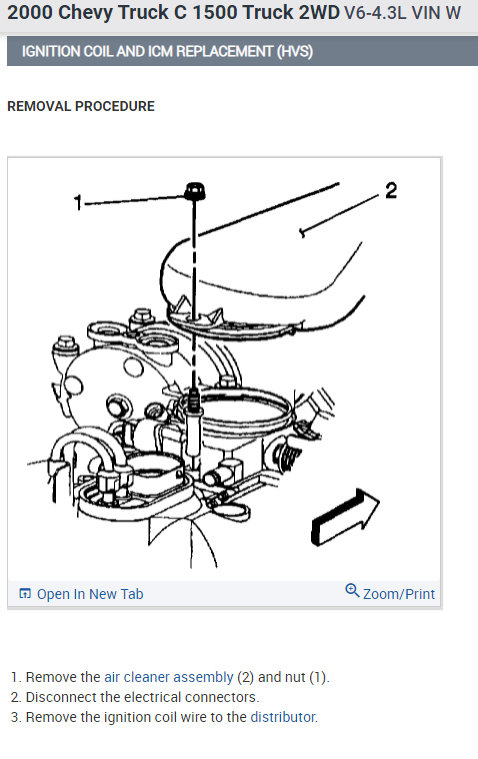 2000 Chevy Truck C 1500 Truck 2WD V6-4.3L VIN W

IGNITION COIL AND ICM REPLACEMENT (HVS)

REMOVAL PROCEDURE

1

2

Open In New Tab

Zoom/Print

1. Remove the air cleaner assembly (2) and nut (1).
2. Disconnect the electrical connectors.
3. Remove the ignition coil wire to the distributor.