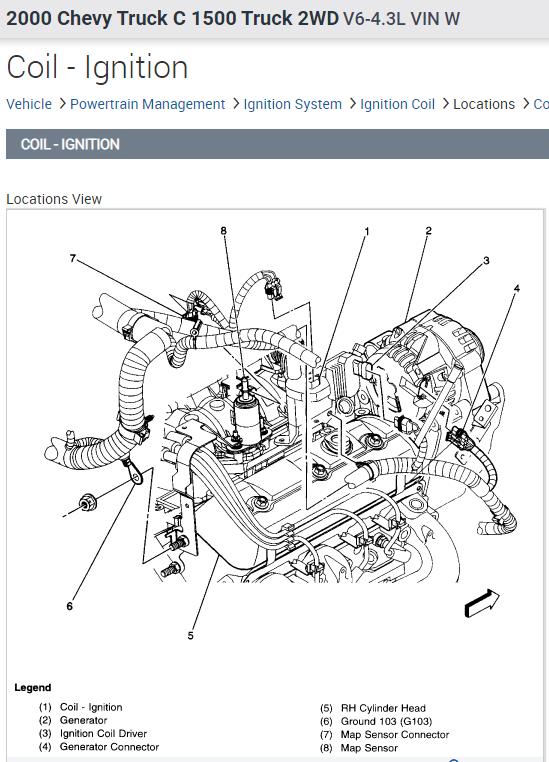 2000 Chevy Truck C 1500 Truck 2WD V6-4.3L VIN W

Coil - Ignition

Vehicle > Powertrain Management > Ignition System > Ignition Coil > Locations > Co

COIL - IGNITION

Locations View

8
1
2
7
3
4
6
5

Legend

(1) Coil - Ignition
(2) Generator
(3) Ignition Coil Driver
(4) Generator Connector
(5) RH Cylinder Head
(6) Ground 103 (G103)
(7) Map Sensor Connector
(8) Map Sensor