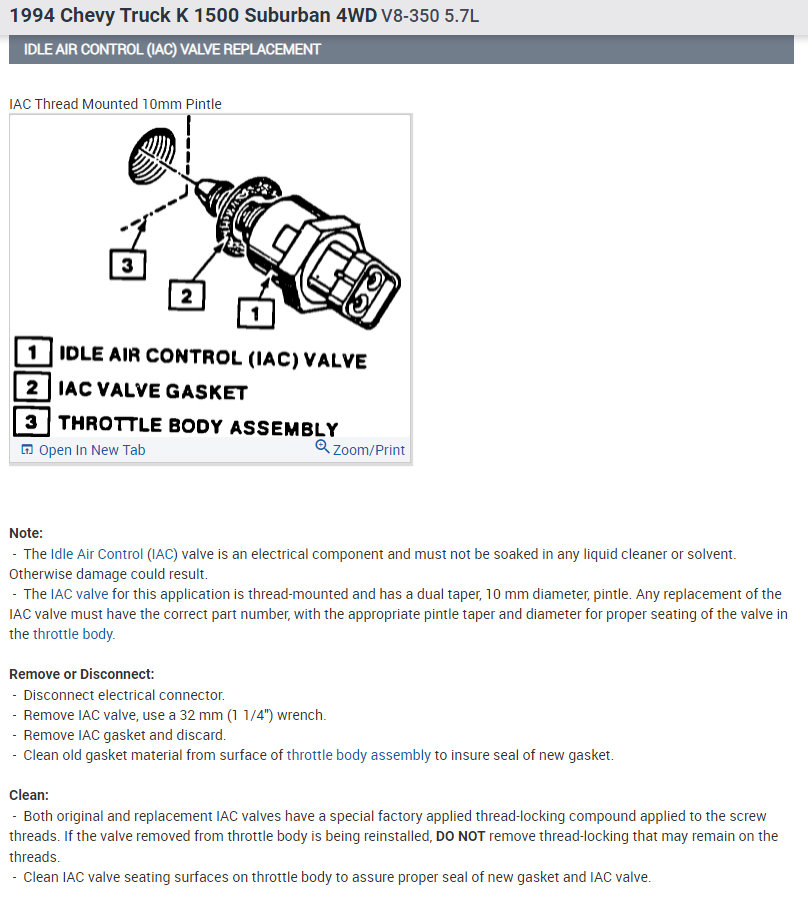 1994 Chevy Truck K 1500 Suburban 4WD V8-350 5.7L

IDLE AIR CONTROL (IAC) VALVE REPLACEMENT

IAC Thread Mounted 10mm Pintle

3

2

1

1 IDLE AIR CONTROL (IAC) VALVE
2 IAC VALVE GASKET
3 THROTTLE BODY ASSEMBLY

Open In New Tab

Zoom/Print

Note:
- The Idle Air Control (IAC) valve is an electrical component and must not be soaked in any liquid cleaner or solvent. Otherwise damage could result.
- The IAC valve for this application is thread-mounted and has a dual taper, 10 mm diameter, pintle. Any replacement of the IAC valve must have the correct part number, with the appropriate pintle taper and diameter for proper seating of the valve in the throttle body.

Remove or Disconnect:
- Disconnect electrical connector.
- Remove IAC valve, use a 32 mm (1 1/4") wrench.
- Remove IAC gasket and discard.
- Clean old gasket material from surface of throttle body assembly to insure seal of new gasket.

Clean:
- Both original and replacement IAC valves have a special factory applied thread-locking compound applied to the screw threads. If the valve removed from throttle body is being reinstalled, DO NOT remove thread-locking that may remain on the threads.
- Clean IAC valve seating surfaces on throttle body to assure proper seal of new gasket and IAC valve.