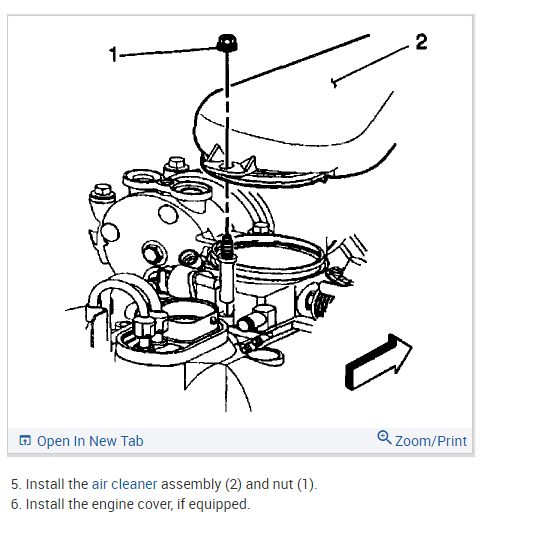 1

2

Open In New Tab

Zoom/Print

5. Install the air cleaner assembly (2) and nut (1).
6. Install the engine cover, if equipped.