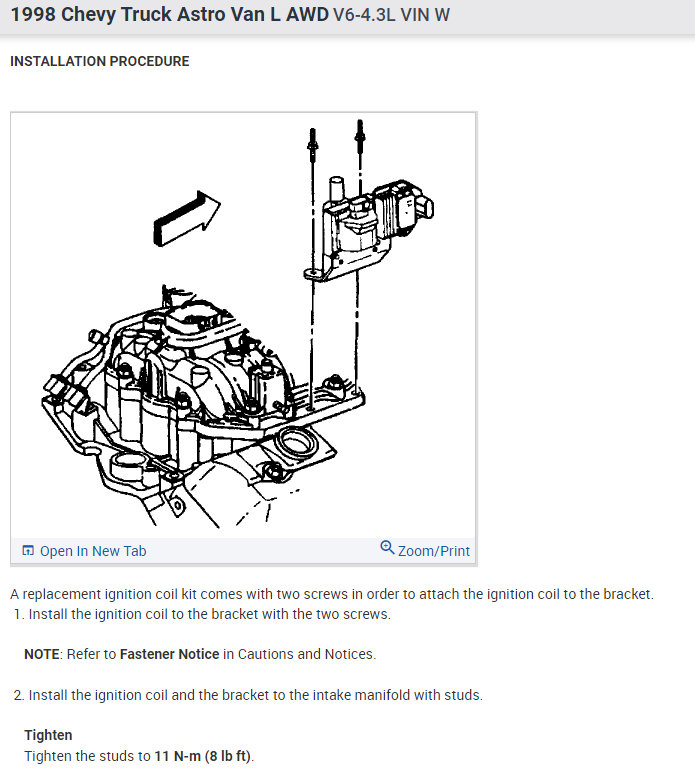 1998 Chevy Truck Astro Van L AWD V6-4.3L VIN W

INSTALLATION PROCEDURE

Open In New Tab

Zoom/Print

A replacement ignition coil kit comes with two screws in order to attach the ignition coil to the bracket.

1. Install the ignition coil to the bracket with the two screws.

NOTE: Refer to Fastener Notice in Cautions and Notices.

2. Install the ignition coil and the bracket to the intake manifold with studs.

Tighten
Tighten the studs to 11 N-m (8 lb ft).