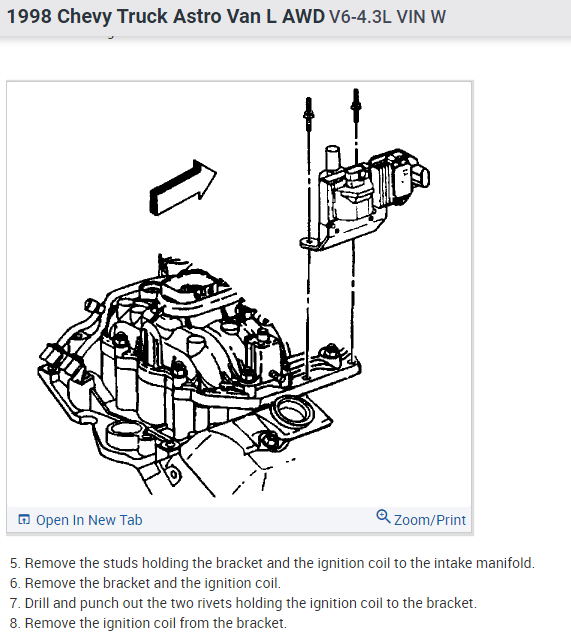 1998 Chevy Truck Astro Van L AWD V6-4.3L VIN W

Open In New Tab

Zoom/Print

5. Remove the studs holding the bracket and the ignition coil to the intake manifold.
6. Remove the bracket and the ignition coil.
7. Drill and punch out the two rivets holding the ignition coil to the bracket.
8. Remove the ignition coil from the bracket.