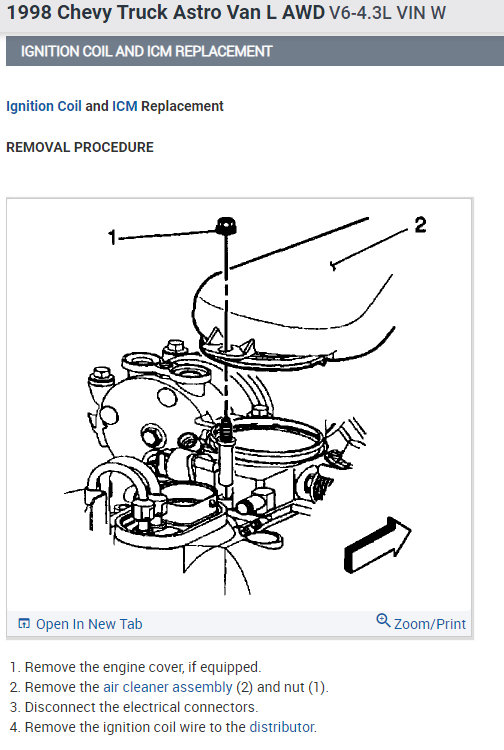 1998 Chevy Truck Astro Van L AWD V6-4.3L VIN W

IGNITION COIL AND ICM REPLACEMENT

Ignition Coil and ICM Replacement

REMOVAL PROCEDURE

1

2

Open In New Tab

Zoom/Print

1. Remove the engine cover, if equipped.
2. Remove the air cleaner assembly (2) and nut (1).
3. Disconnect the electrical connectors.
4. Remove the ignition coil wire to the distributor.