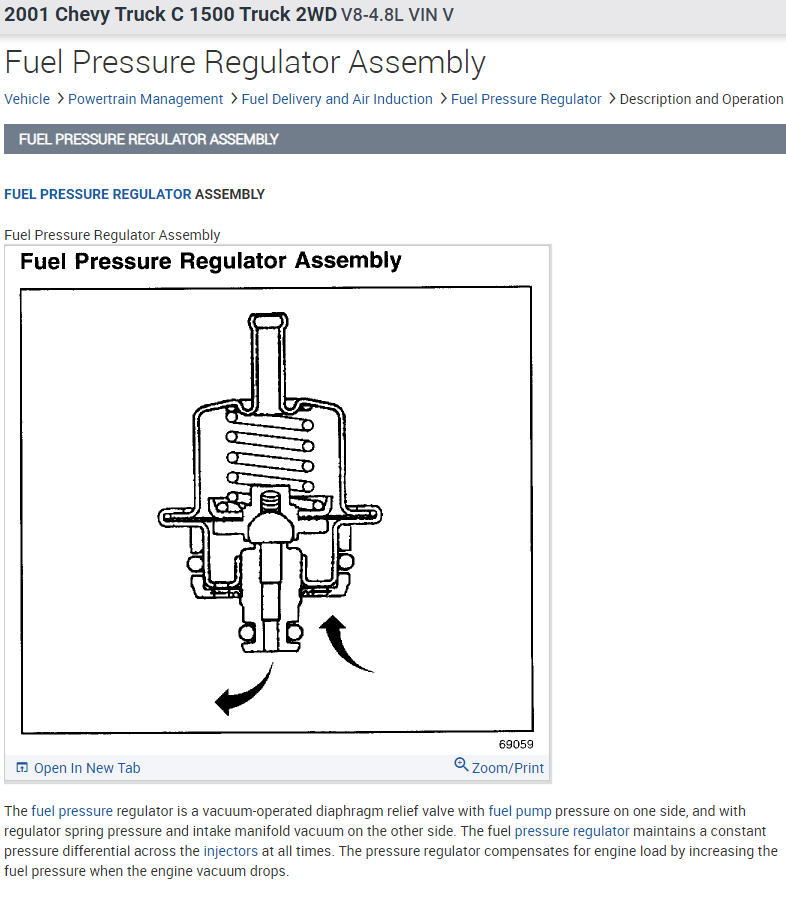 2001 Chevy Truck C 1500 Truck 2WD V8-4.8L VIN V

Fuel Pressure Regulator Assembly

Vehicle > Powertrain Management > Fuel Delivery and Air Induction > Fuel Pressure Regulator > Description and Operation

FUEL PRESSURE REGULATOR ASSEMBLY

FUEL PRESSURE REGULATOR ASSEMBLY

Fuel Pressure Regulator Assembly

Fuel Pressure Regulator Assembly

69059

Open In New Tab

Zoom/Print

The fuel pressure regulator is a vacuum-operated diaphragm relief valve with fuel pump pressure on one side, and with regulator spring pressure and intake manifold vacuum on the other side. The fuel pressure regulator maintains a constant pressure differential across the injectors at all times. The pressure regulator compensates for engine load by increasing the fuel pressure when the engine vacuum drops.