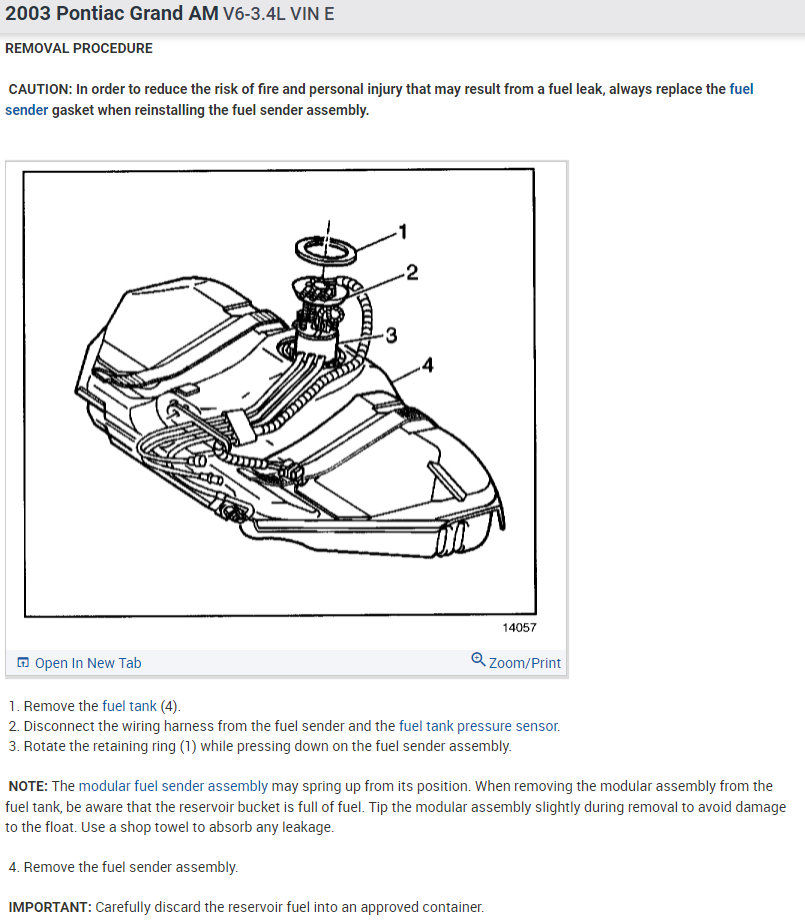 2003 Pontiac Grand AM V6-3.4L VIN E

REMOVAL PROCEDURE

CAUTION: In order to reduce the risk of fire and personal injury that may result from a fuel leak, always replace the fuel sender gasket when reinstalling the fuel sender assembly.

1
2
3
4

14057

Open In New Tab

Zoom/Print

1. Remove the fuel tank (4).
2. Disconnect the wiring harness from the fuel sender and the fuel tank pressure sensor.
3. Rotate the retaining ring (1) while pressing down on the fuel sender assembly.

NOTE: The modular fuel sender assembly may spring up from its position. When removing the modular assembly from the fuel tank, be aware that the reservoir bucket is full of fuel. Tip the modular assembly slightly during removal to avoid damage to the float. Use a shop towel to absorb any leakage.

4. Remove the fuel sender assembly.

IMPORTANT: Carefully discard the reservoir fuel into an approved container.