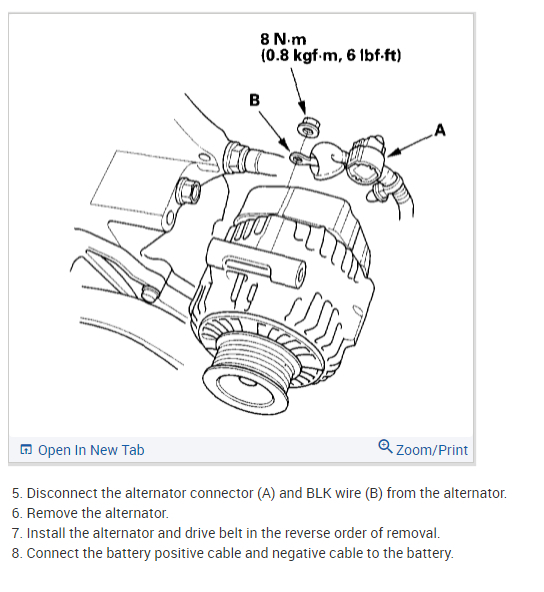 8 N·m
(0.8 kgf·m, 6 lbf·ft)

B

A

Open In New Tab

Zoom/Print

5. Disconnect the alternator connector (A) and BLK wire (B) from the alternator.
6. Remove the alternator.
7. Install the alternator and drive belt in the reverse order of removal.
8. Connect the battery positive cable and negative cable to the battery.