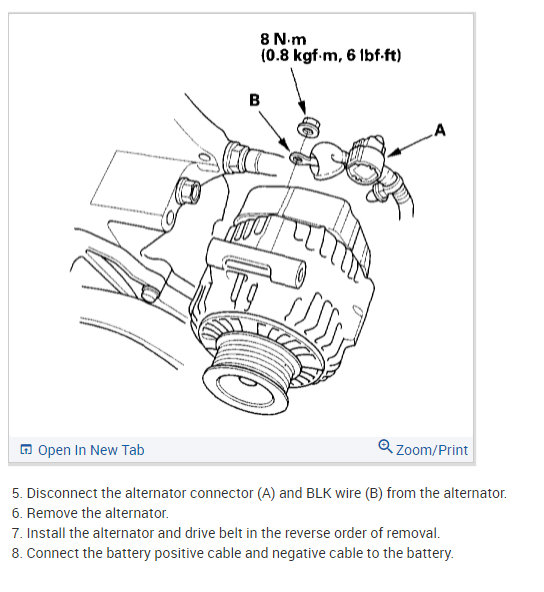 8 N·m
(0.8 kgf·m, 6 lbf·ft)

B

A

Open In New Tab

Zoom/Print

5. Disconnect the alternator connector (A) and BLK wire (B) from the alternator.
6. Remove the alternator.
7. Install the alternator and drive belt in the reverse order of removal.
8. Connect the battery positive cable and negative cable to the battery.