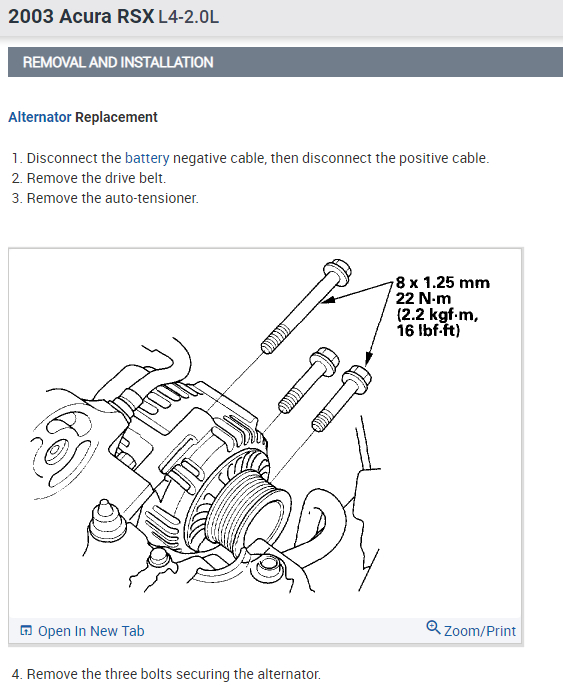 2003 Acura RSX L4-2.0L

REMOVAL AND INSTALLATION

Alternator Replacement

1. Disconnect the battery negative cable, then disconnect the positive cable.
2. Remove the drive belt.
3. Remove the auto-tensioner.

8 x 1.25 mm
22 N·m
(2.2 kgf·m,
16 lbf·ft)

Open In New Tab
Zoom/Print

4. Remove the three bolts securing the alternator.