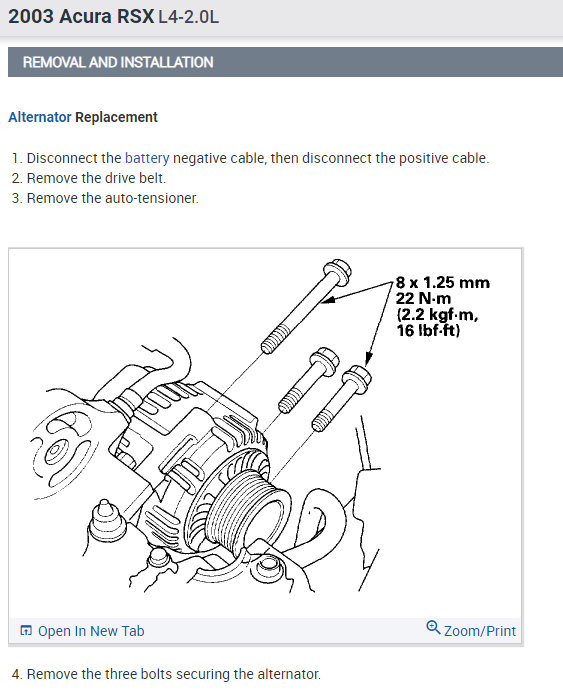 2003 Acura RSX L4-2.0L

REMOVAL AND INSTALLATION

Alternator Replacement

1. Disconnect the battery negative cable, then disconnect the positive cable.
2. Remove the drive belt.
3. Remove the auto-tensioner.

8 x 1.25 mm
22 N·m
(2.2 kgf·m,
16 lbf·ft)

Open In New Tab

Zoom/Print

4. Remove the three bolts securing the alternator.