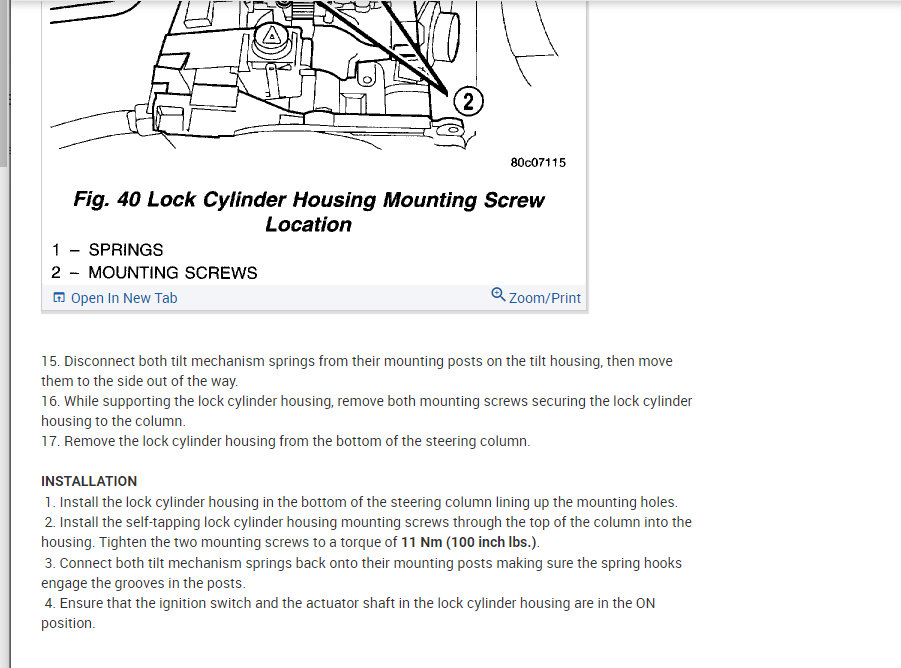 2

80c07115

Fig. 40 Lock Cylinder Housing Mounting Screw Location

1 – SPRINGS
2 – MOUNTING SCREWS

Open In New Tab

Zoom/Print

15. Disconnect both tilt mechanism springs from their mounting posts on the tilt housing, then move them to the side out of the way.
16. While supporting the lock cylinder housing, remove both mounting screws securing the lock cylinder housing to the column.
17. Remove the lock cylinder housing from the bottom of the steering column.

INSTALLATION
1. Install the lock cylinder housing in the bottom of the steering column lining up the mounting holes.
2. Install the self-tapping lock cylinder housing mounting screws through the top of the column into the housing. Tighten the two mounting screws to a torque of 11 Nm (100 inch lbs.).
3. Connect both tilt mechanism springs back onto their mounting posts making sure the spring hooks engage the grooves in the posts.
4. Ensure that the ignition switch and the actuator shaft in the lock cylinder housing are in the ON position.