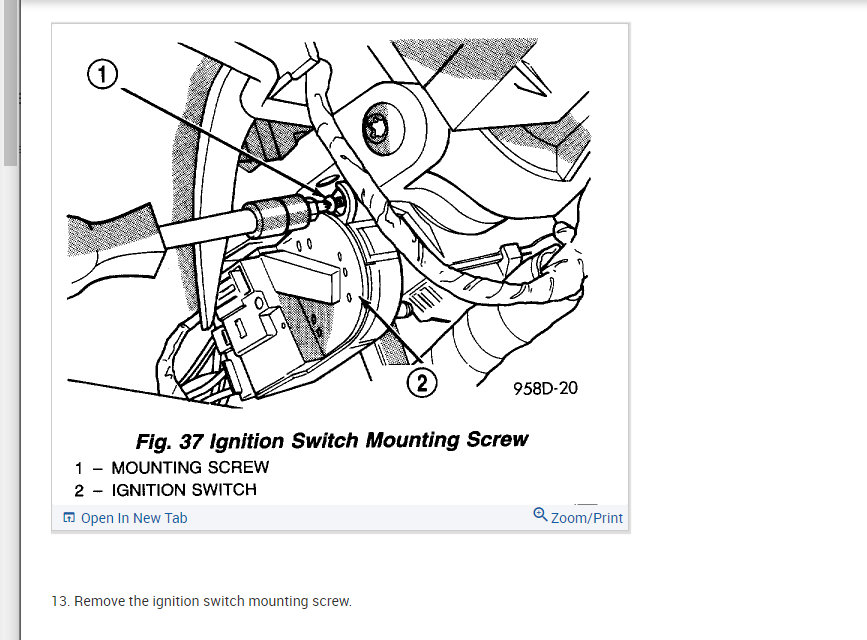 1

2

958D-20

Fig. 37 Ignition Switch Mounting Screw
1 – MOUNTING SCREW
2 – IGNITION SWITCH

Open In New Tab

Zoom/Print

13. Remove the ignition switch mounting screw.