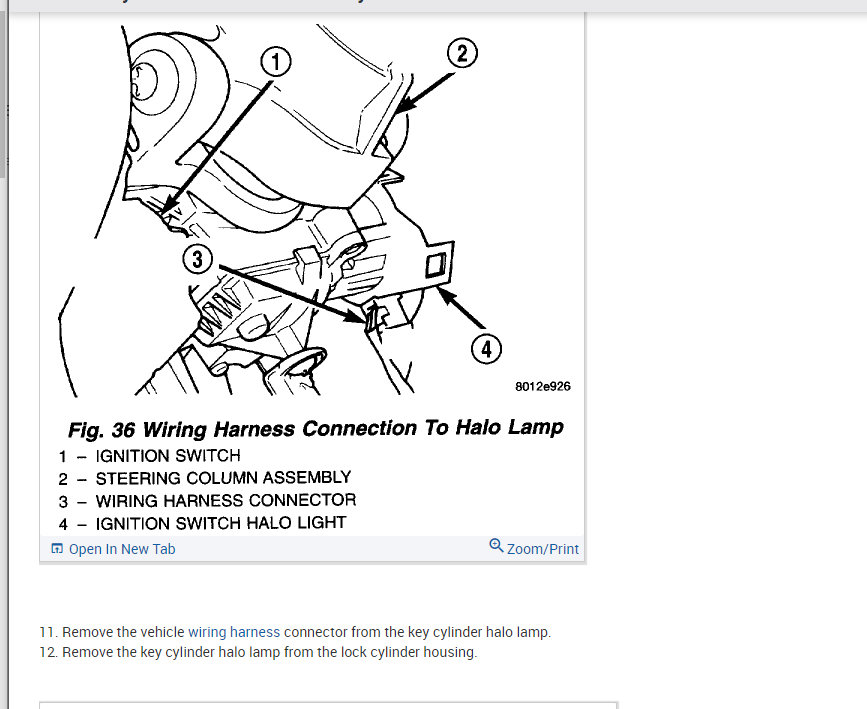 1
2
3
4
8012e926

Fig. 36 Wiring Harness Connection To Halo Lamp
1 – IGNITION SWITCH
2 – STEERING COLUMN ASSEMBLY
3 – WIRING HARNESS CONNECTOR
4 – IGNITION SWITCH HALO LIGHT

Open In New Tab
Zoom/Print

11. Remove the vehicle wiring harness connector from the key cylinder halo lamp.
12. Remove the key cylinder halo lamp from the lock cylinder housing.