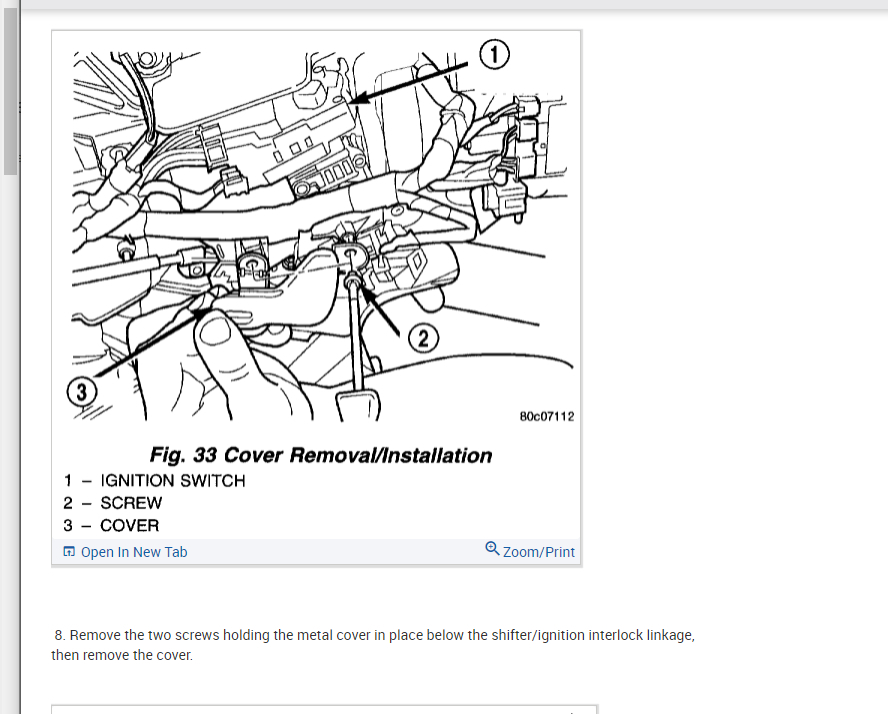 1

2

3

80c07112

Fig. 33 Cover Removal/Installation
1 – IGNITION SWITCH
2 – SCREW
3 – COVER

Open In New Tab    Zoom/Print

8. Remove the two screws holding the metal cover in place below the shifter/ignition interlock linkage, then remove the cover.