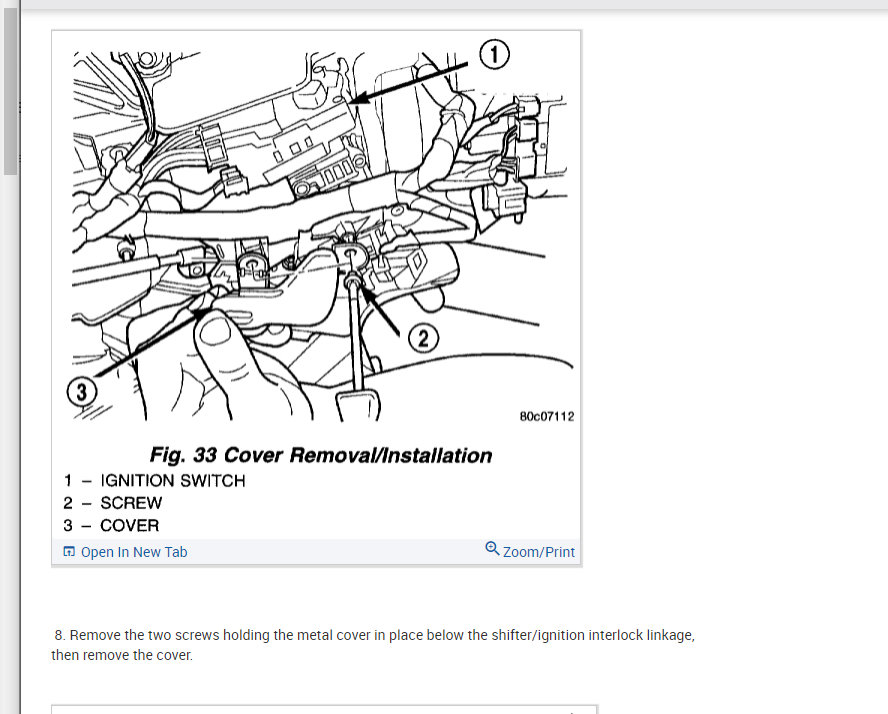 1

2

3

80c07112

Fig. 33 Cover Removal/Installation
1 – IGNITION SWITCH
2 – SCREW
3 – COVER

Open In New Tab

Zoom/Print

8. Remove the two screws holding the metal cover in place below the shifter/ignition interlock linkage, then remove the cover.