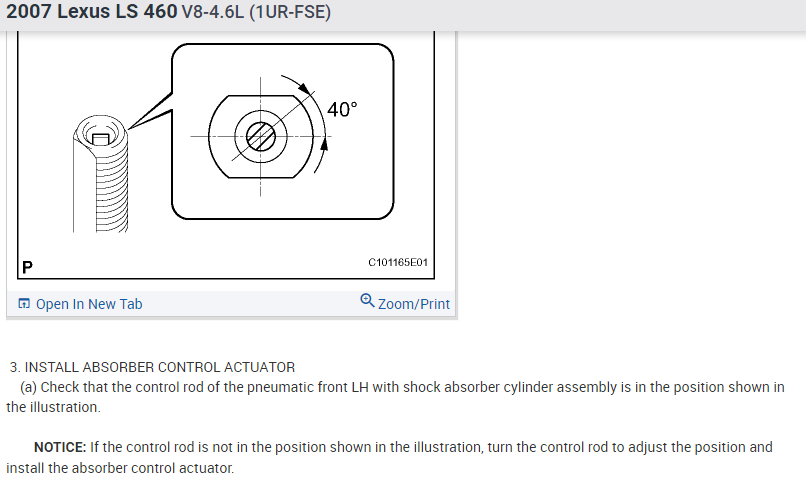 2007 Lexus LS 460 V8-4.6L (1UR-FSE)

40°

P

C101165E01

Open In New Tab

Zoom/Print

3. INSTALL ABSORBER CONTROL ACTUATOR

(a) Check that the control rod of the pneumatic front LH with shock absorber cylinder assembly is in the position shown in the illustration.

NOTICE: If the control rod is not in the position shown in the illustration, turn the control rod to adjust the position and install the absorber control actuator.