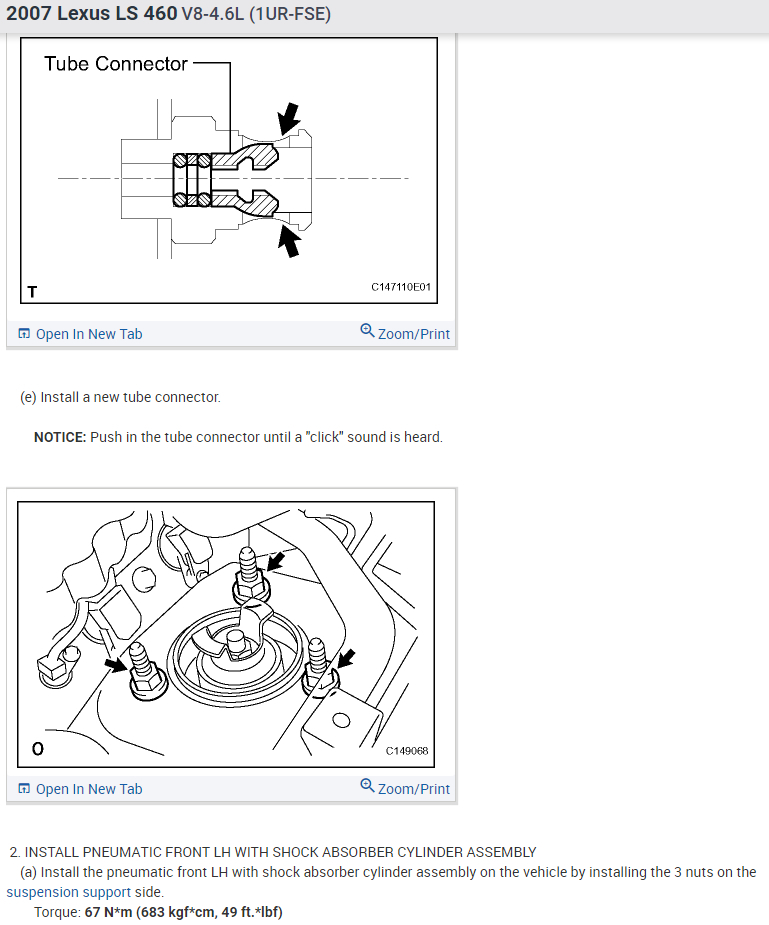 2007 Lexus LS 460 V8-4.6L (1UR-FSE)

Tube Connector

T

C147110E01

Open In New Tab

Zoom/Print

(e) Install a new tube connector.

NOTICE: Push in the tube connector until a "click" sound is heard.

O

C149068

Open In New Tab

Zoom/Print

2. INSTALL PNEUMATIC FRONT LH WITH SHOCK ABSORBER CYLINDER ASSEMBLY

(a) Install the pneumatic front LH with shock absorber cylinder assembly on the vehicle by installing the 3 nuts on the suspension support side.

Torque: 67 N*m (683 kgf*cm, 49 ft.*lbf)