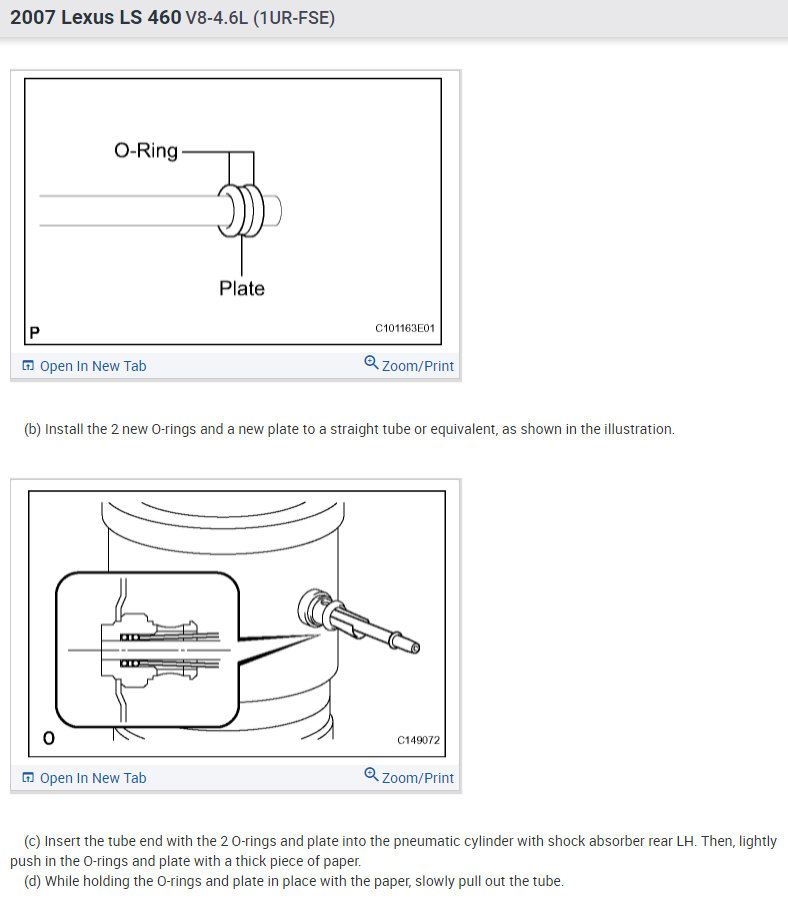 2007 Lexus LS 460 V8-4.6L (1UR-FSE)

O-Ring

Plate

P

C101163E01

Open In New Tab

Zoom/Print

(b) Install the 2 new O-rings and a new plate to a straight tube or equivalent, as shown in the illustration.

O

C149072

Open In New Tab

Zoom/Print

(c) Insert the tube end with the 2 O-rings and plate into the pneumatic cylinder with shock absorber rear LH. Then, lightly push in the O-rings and plate with a thick piece of paper.

(d) While holding the O-rings and plate in place with the paper, slowly pull out the tube.