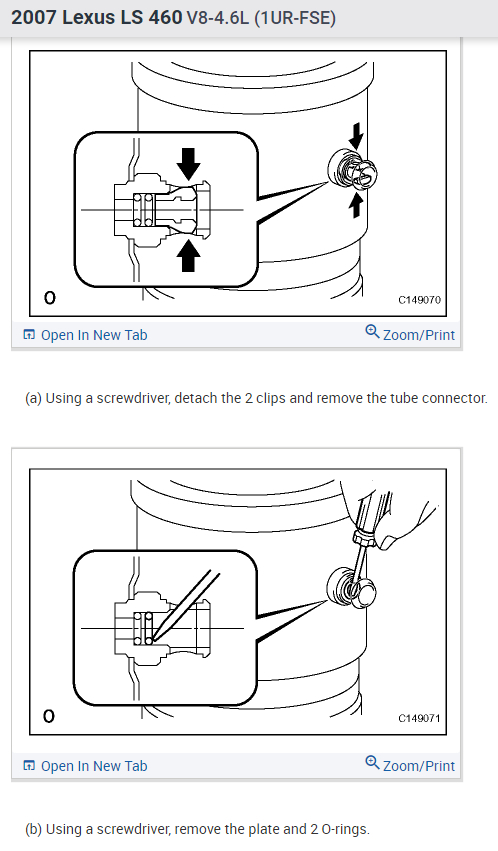 2007 Lexus LS 460 V8-4.6L (1UR-FSE)

O

C149070

Open In New Tab

Zoom/Print

(a) Using a screwdriver, detach the 2 clips and remove the tube connector.

O

C149071

Open In New Tab

Zoom/Print

(b) Using a screwdriver, remove the plate and 2 O-rings.