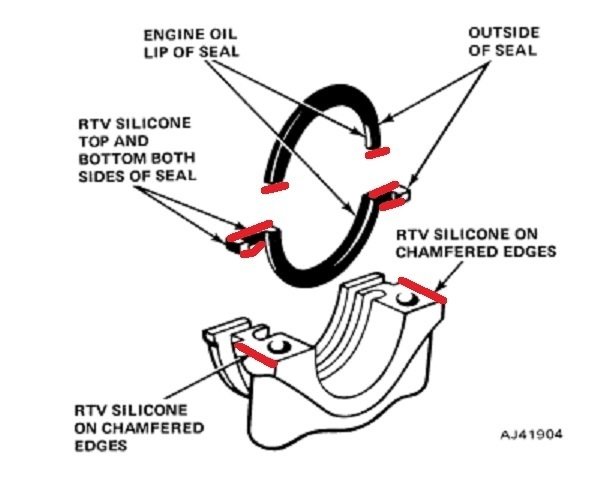 ENGINE OIL LIP OF SEAL

OUTSIDE OF SEAL

RTV SILICONE TOP AND BOTTOM BOTH SIDES OF SEAL

RTV SILICONE ON CHAMFERED EDGES

RTV SILICONE ON CHAMFERED EDGES

AJ41904