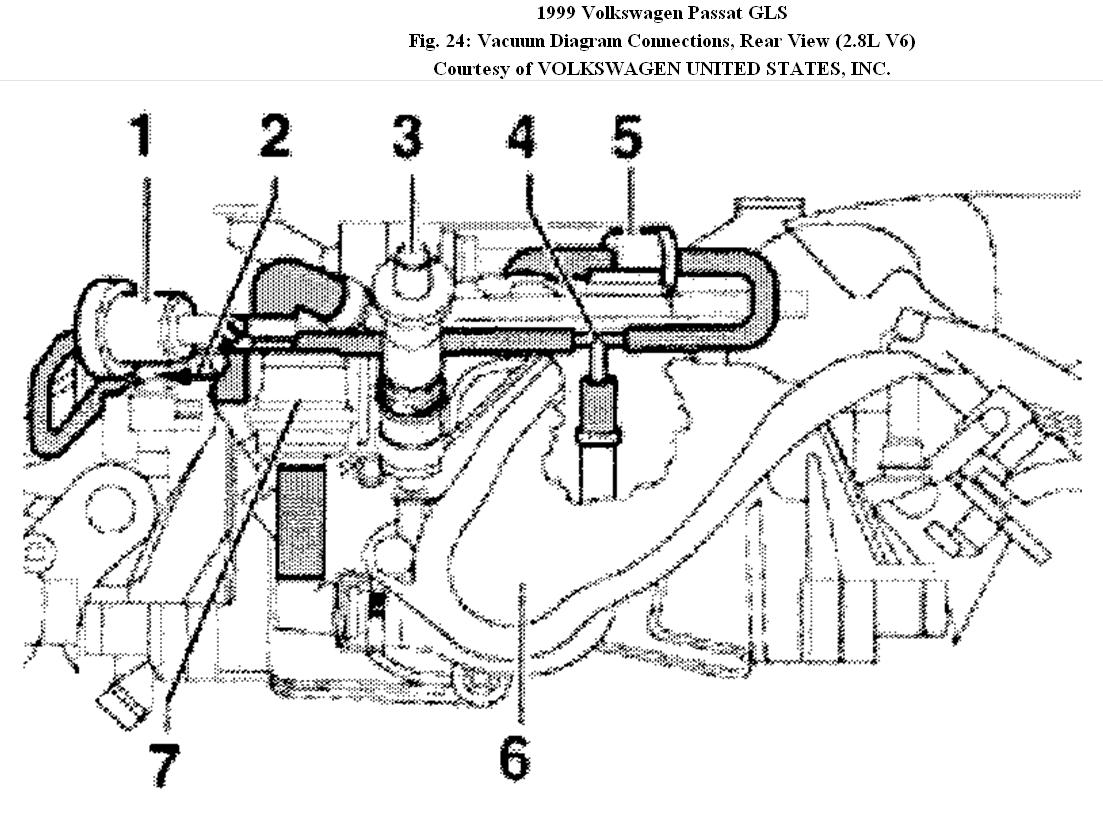 1999 Volkswagen Passat GLS
Fig. 24: Vacuum Diagram Connections, Rear View (2.8L V6)
Courtesy of VOLKSWAGEN UNITED STATES, INC.

1
2
3
4
5
7
6