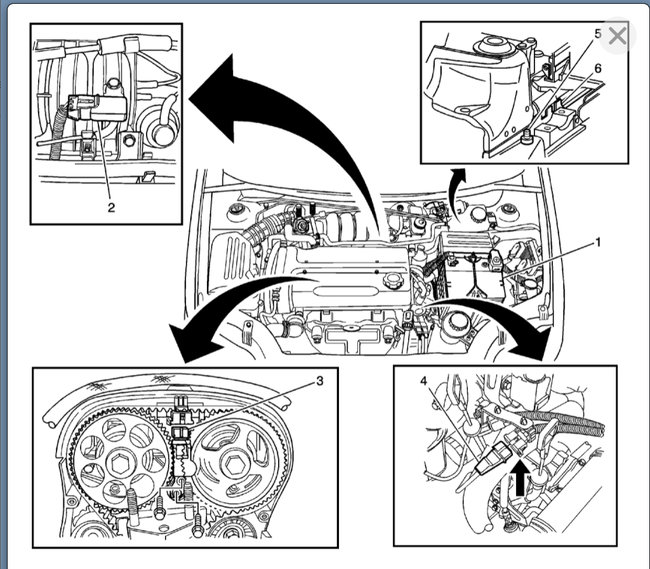 2

5
6

1

3

4