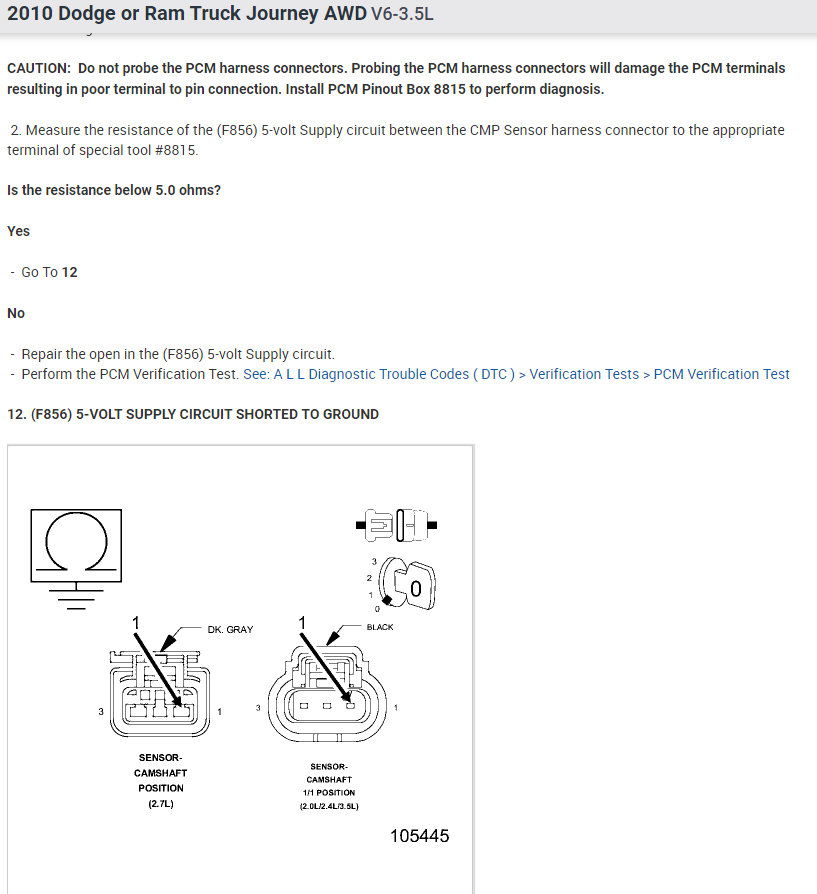 2010 Dodge or Ram Truck Journey AWD V6-3.5L

CAUTION: Do not probe the PCM harness connectors. Probing the PCM harness connectors will damage the PCM terminals resulting in poor terminal to pin connection. Install PCM Pinout Box 8815 to perform diagnosis.

2. Measure the resistance of the (F856) 5-volt Supply circuit between the CMP Sensor harness connector to the appropriate terminal of special tool #8815.

Is the resistance below 5.0 ohms?

Yes

- Go To 12

No

- Repair the open in the (F856) 5-volt Supply circuit.
- Perform the PCM Verification Test. See: A L L Diagnostic Trouble Codes ( DTC ) > Verification Tests > PCM Verification Test

12. (F856) 5-VOLT SUPPLY CIRCUIT SHORTED TO GROUND

3
2
1
0
0

1
DK. GRAY
3
1
SENSOR-CAMSHAFT POSITION (2.7L)

1
BLACK
3
1
SENSOR-CAMSHAFT 1/1 POSITION (2.0L/2.4L/3.5L)

105445