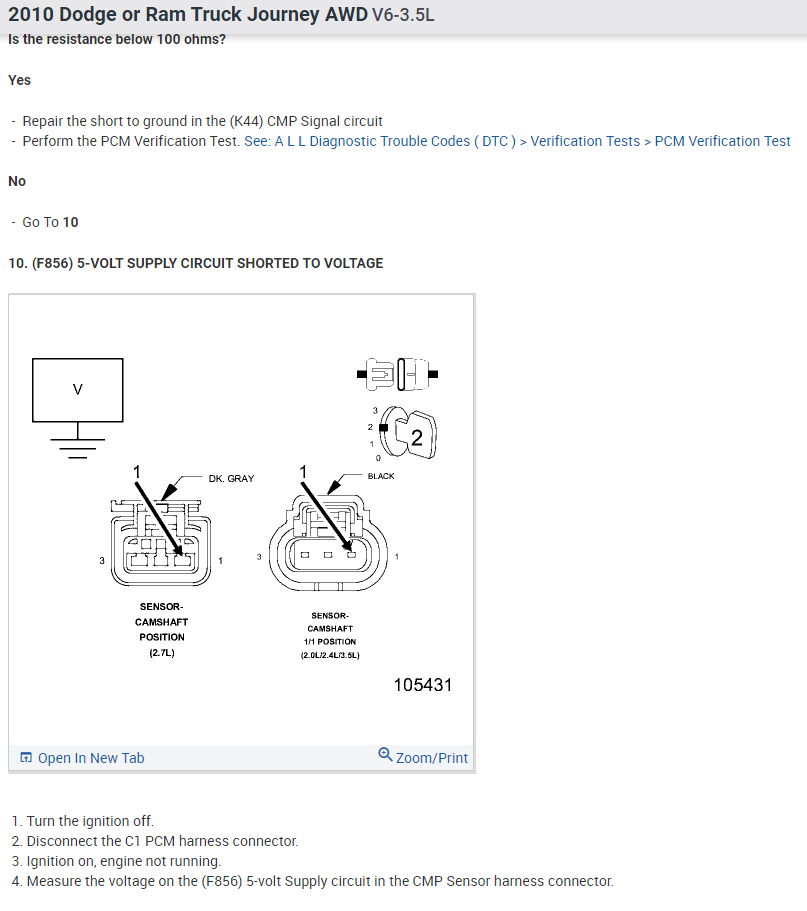 2010 Dodge or Ram Truck Journey AWD V6-3.5L

Is the resistance below 100 ohms?

Yes

- Repair the short to ground in the (K44) CMP Signal circuit
- Perform the PCM Verification Test. See: A L L Diagnostic Trouble Codes ( DTC ) > Verification Tests > PCM Verification Test

No

- Go To 10

10. (F856) 5-VOLT SUPPLY CIRCUIT SHORTED TO VOLTAGE

V

3
2
1
0
2

1
DK. GRAY
3
1
SENSOR-CAMSHAFT POSITION (2.7L)

1
BLACK
3
1
SENSOR-CAMSHAFT 1/1 POSITION (2.0L/2.4L/3.5L)

105431

Open In New Tab
Zoom/Print

1. Turn the ignition off.
2. Disconnect the C1 PCM harness connector.
3. Ignition on, engine not running.
4. Measure the voltage on the (F856) 5-volt Supply circuit in the CMP Sensor harness connector.