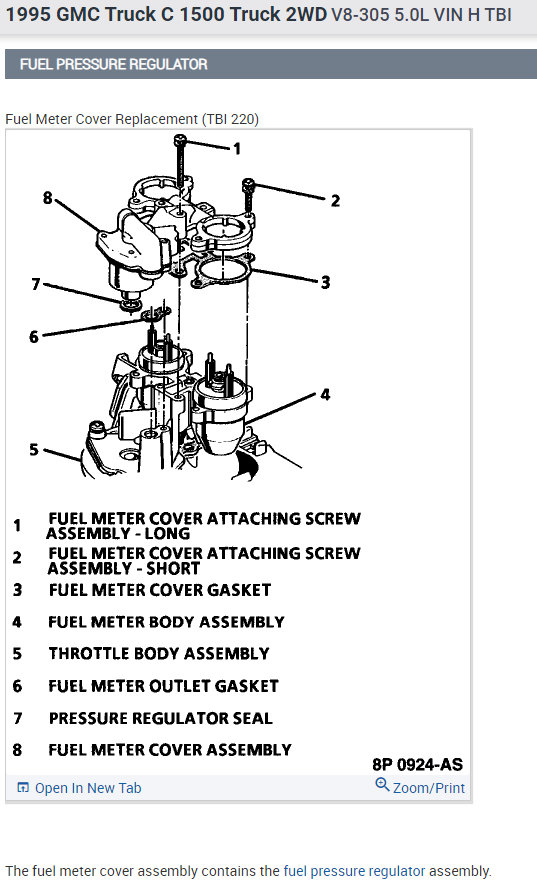 1995 GMC Truck C 1500 Truck 2WD V8-305 5.0L VIN H TBI

FUEL PRESSURE REGULATOR

Fuel Meter Cover Replacement (TBI 220)

1
2
8
3
7
6
4
5

1 FUEL METER COVER ATTACHING SCREW ASSEMBLY - LONG
2 FUEL METER COVER ATTACHING SCREW ASSEMBLY - SHORT
3 FUEL METER COVER GASKET
4 FUEL METER BODY ASSEMBLY
5 THROTTLE BODY ASSEMBLY
6 FUEL METER OUTLET GASKET
7 PRESSURE REGULATOR SEAL
8 FUEL METER COVER ASSEMBLY

8P 0924-AS

Open In New Tab
Zoom/Print

The fuel meter cover assembly contains the fuel pressure regulator assembly.