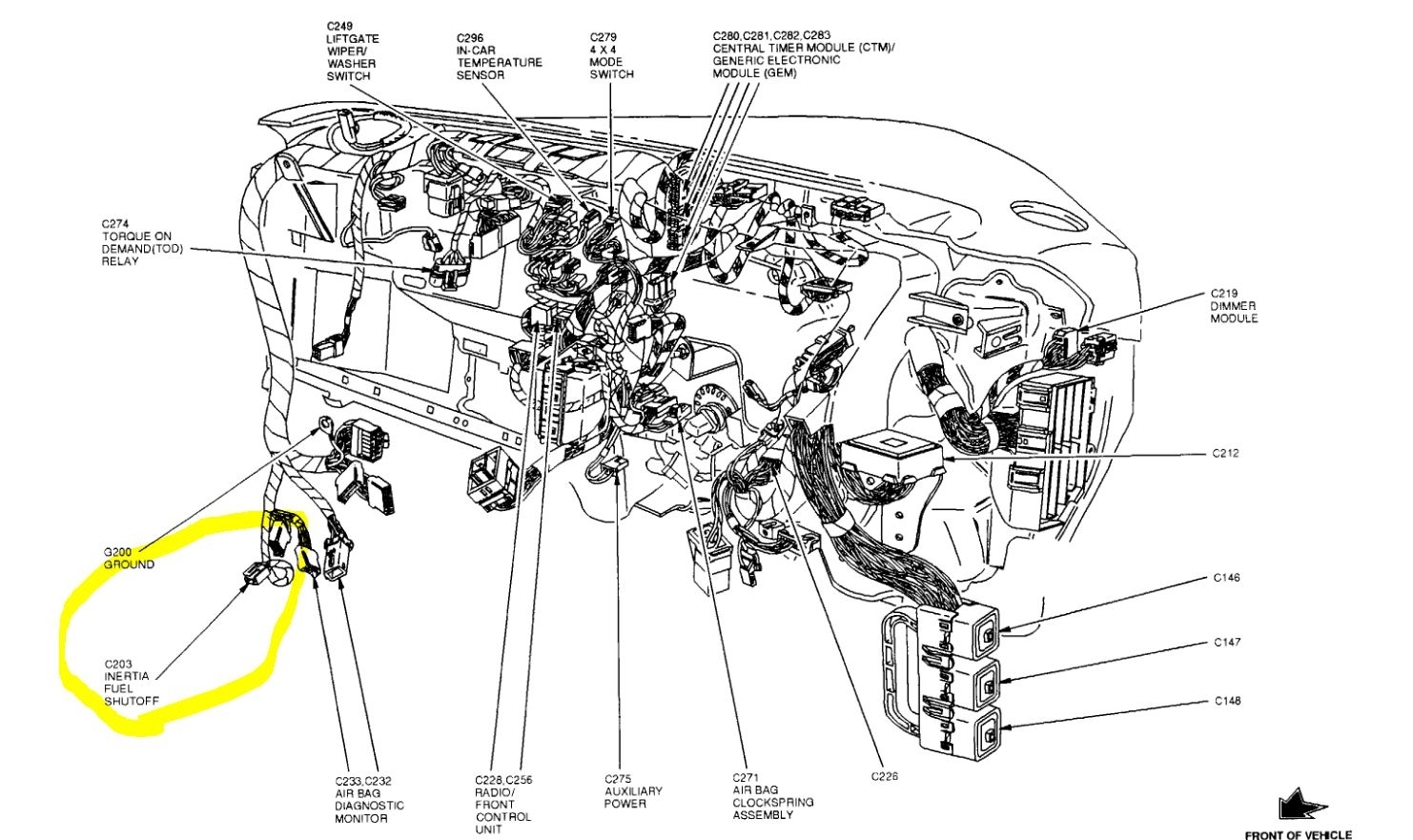 C249
LIFTGATE
WIPER/
WASHER
SWITCH

C296
IN-CAR
TEMPERATURE
SENSOR

C279
4 X 4
MODE
SWITCH

C280,C281,C282,C283
CENTRAL TIMER MODULE (CTM)/
GENERIC ELECTRONIC
MODULE (GEM)

C274
TORQUE ON
DEMAND(TOD)
RELAY

C219
DIMMER
MODULE

C212

G200
GROUND

C146

C147

C148

C203
INERTIA
FUEL
SHUTOFF

C233,C232
AIR BAG
DIAGNOSTIC
MONITOR

C228,C256
RADIO/
FRONT
CONTROL
UNIT

C275
AUXILIARY
POWER

C271
AIR BAG
CLOCKSPRING
ASSEMBLY

C226

FRONT OF VEHICLE