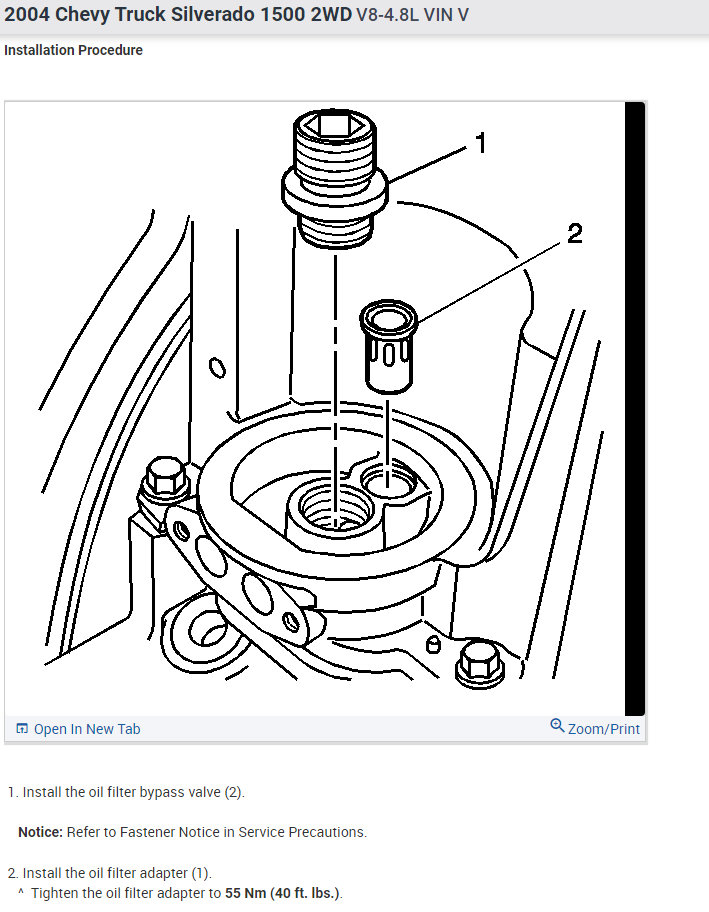 2004 Chevy Truck Silverado 1500 2WD V8-4.8L VIN V

Installation Procedure

1

2

Open In New Tab

Zoom/Print

1. Install the oil filter bypass valve (2).

Notice: Refer to Fastener Notice in Service Precautions.

2. Install the oil filter adapter (1).
^ Tighten the oil filter adapter to 55 Nm (40 ft. lbs.).