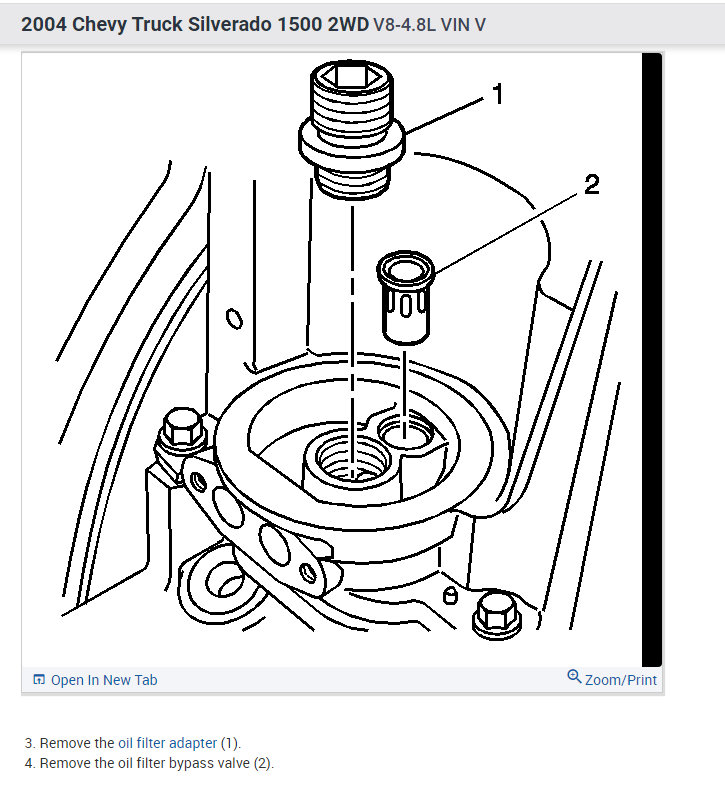 2004 Chevy Truck Silverado 1500 2WD V8-4.8L VIN V

1

2

Open In New Tab

Zoom/Print

3. Remove the oil filter adapter (1).
4. Remove the oil filter bypass valve (2).