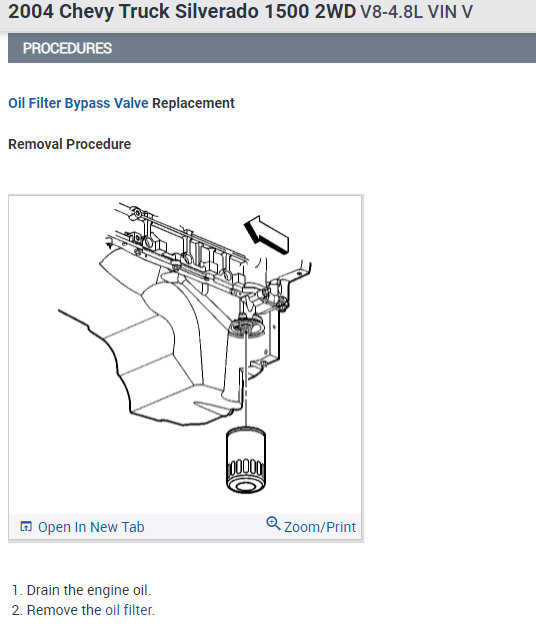 2004 Chevy Truck Silverado 1500 2WD V8-4.8L VIN V

PROCEDURES

Oil Filter Bypass Valve Replacement

Removal Procedure

Open In New Tab
Zoom/Print

1. Drain the engine oil.
2. Remove the oil filter.