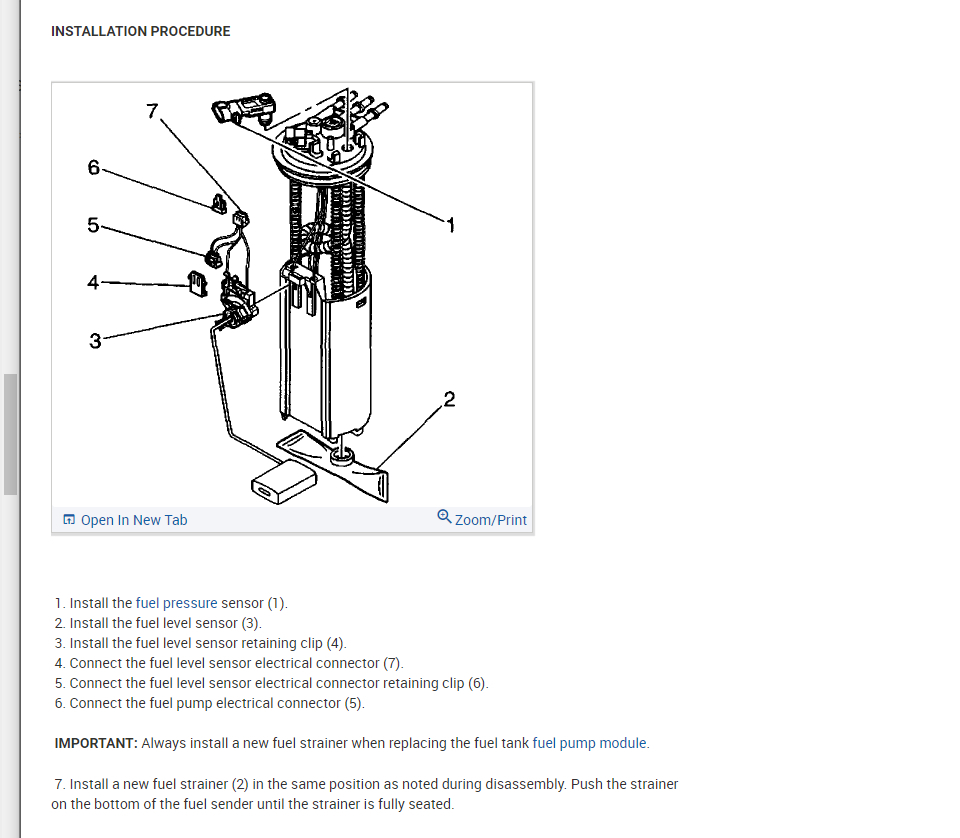 INSTALLATION PROCEDURE

7
6
5
4
3
1
2

Open In New Tab
Zoom/Print

1. Install the fuel pressure sensor (1).
2. Install the fuel level sensor (3).
3. Install the fuel level sensor retaining clip (4).
4. Connect the fuel level sensor electrical connector (7).
5. Connect the fuel level sensor electrical connector retaining clip (6).
6. Connect the fuel pump electrical connector (5).

IMPORTANT: Always install a new fuel strainer when replacing the fuel tank fuel pump module.

7. Install a new fuel strainer (2) in the same position as noted during disassembly. Push the strainer on the bottom of the fuel sender until the strainer is fully seated.