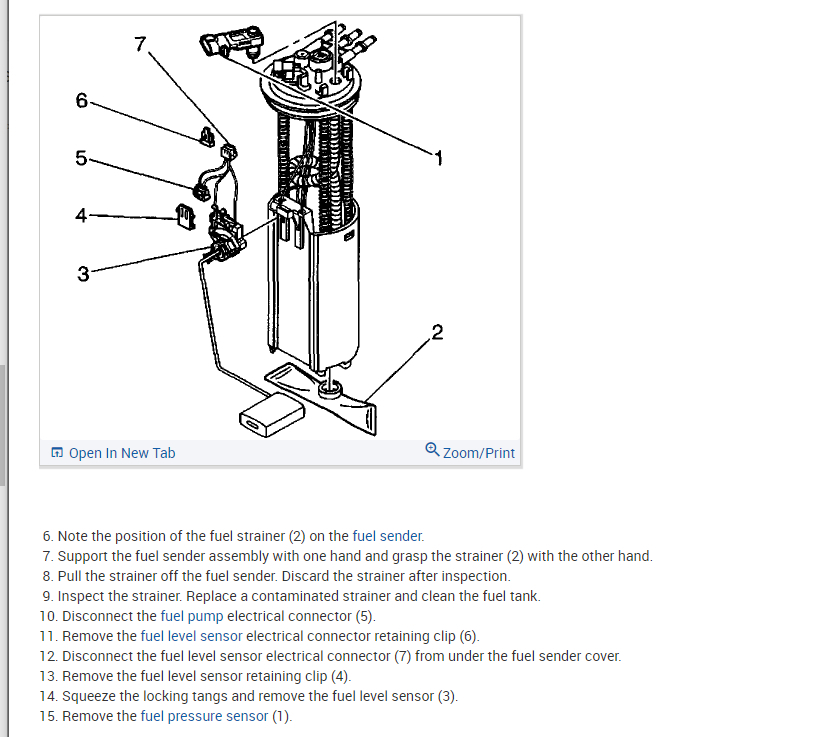 7

6

5

4

3

1

2

Open In New Tab

Zoom/Print

6. Note the position of the fuel strainer (2) on the fuel sender.
7. Support the fuel sender assembly with one hand and grasp the strainer (2) with the other hand.
8. Pull the strainer off the fuel sender. Discard the strainer after inspection.
9. Inspect the strainer. Replace a contaminated strainer and clean the fuel tank.
10. Disconnect the fuel pump electrical connector (5).
11. Remove the fuel level sensor electrical connector retaining clip (6).
12. Disconnect the fuel level sensor electrical connector (7) from under the fuel sender cover.
13. Remove the fuel level sensor retaining clip (4).
14. Squeeze the locking tangs and remove the fuel level sensor (3).
15. Remove the fuel pressure sensor (1).