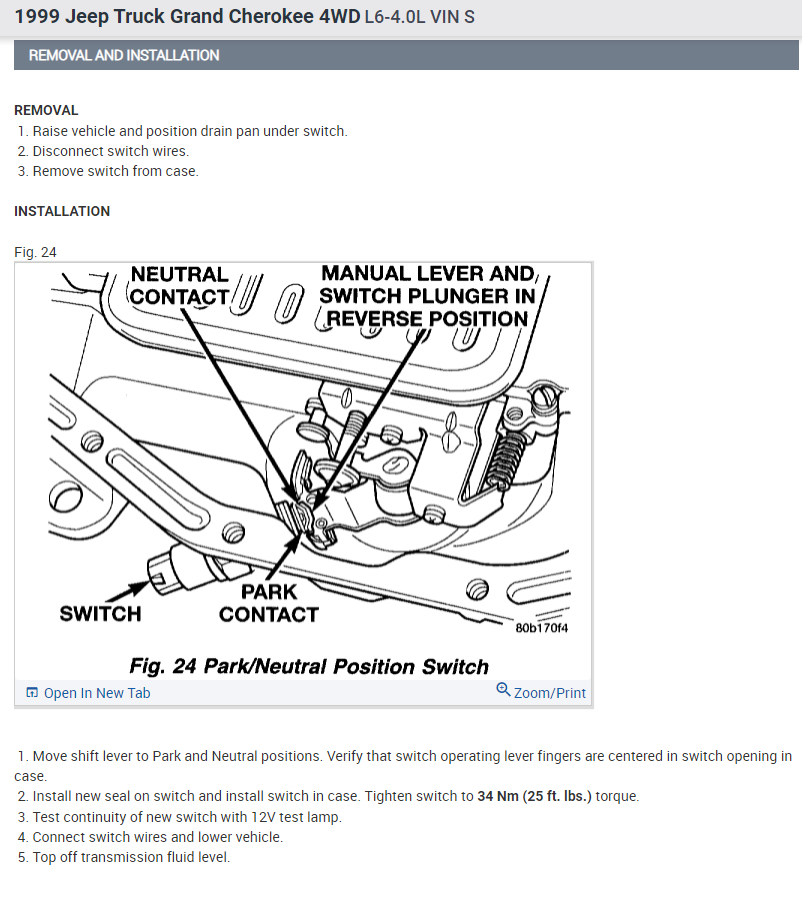 1999 Jeep Truck Grand Cherokee 4WD L6-4.0L VIN S

REMOVAL AND INSTALLATION

REMOVAL

1. Raise vehicle and position drain pan under switch.
2. Disconnect switch wires.
3. Remove switch from case.

INSTALLATION

Fig. 24

NEUTRAL CONTACT

MANUAL LEVER AND SWITCH PLUNGER IN REVERSE POSITION

SWITCH

PARK CONTACT

80b170f4

Fig. 24 Park/Neutral Position Switch

Open In New Tab

Zoom/Print

1. Move shift lever to Park and Neutral positions. Verify that switch operating lever fingers are centered in switch opening in case.
2. Install new seal on switch and install switch in case. Tighten switch to 34 Nm (25 ft. lbs.) torque.
3. Test continuity of new switch with 12V test lamp.
4. Connect switch wires and lower vehicle.
5. Top off transmission fluid level.