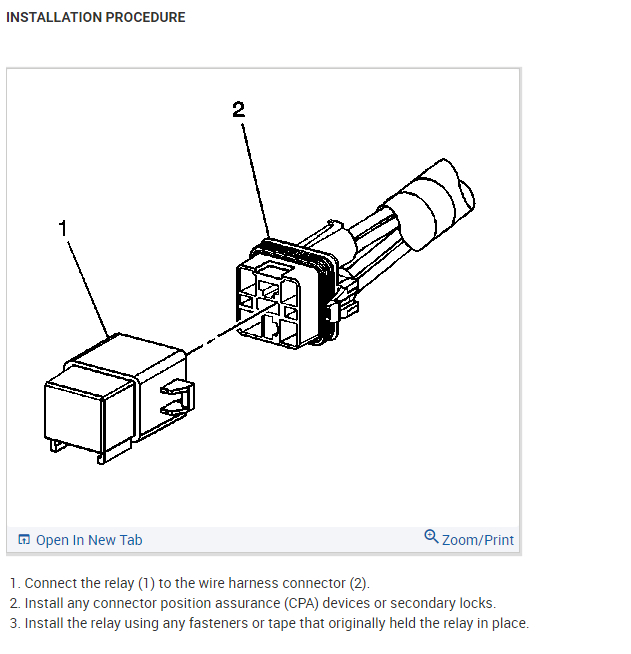 INSTALLATION PROCEDURE

2

1

Open In New Tab

Zoom/Print

1. Connect the relay (1) to the wire harness connector (2).
2. Install any connector position assurance (CPA) devices or secondary locks.
3. Install the relay using any fasteners or tape that originally held the relay in place.