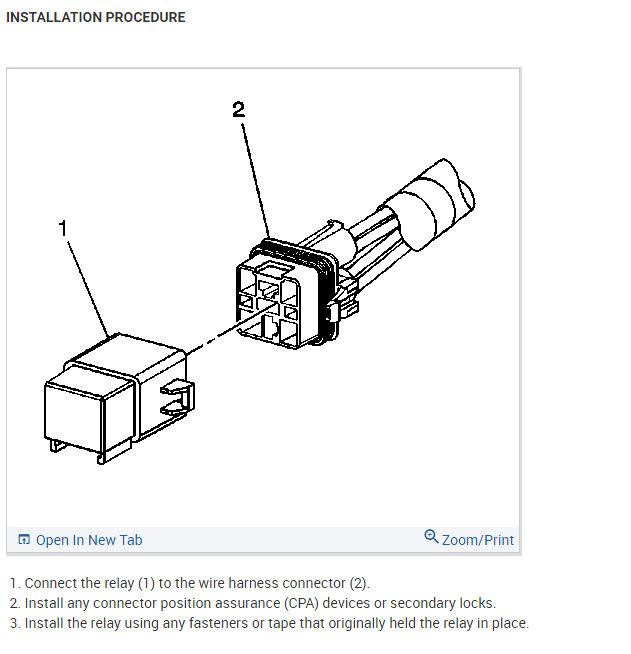 INSTALLATION PROCEDURE

2

1

Open In New Tab

Zoom/Print

1. Connect the relay (1) to the wire harness connector (2).
2. Install any connector position assurance (CPA) devices or secondary locks.
3. Install the relay using any fasteners or tape that originally held the relay in place.