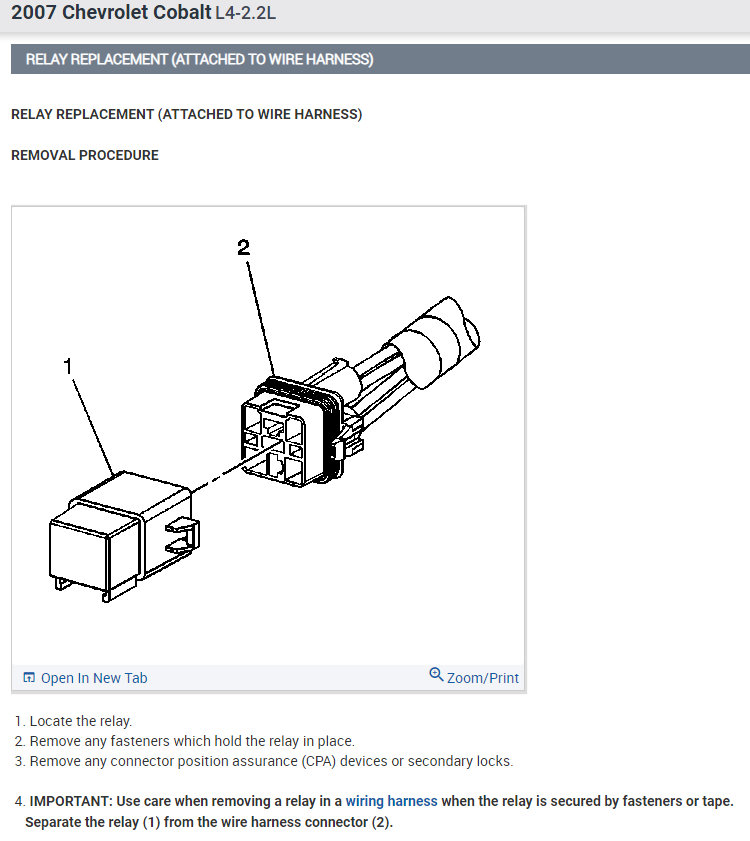 2007 Chevrolet Cobalt L4-2.2L

RELAY REPLACEMENT (ATTACHED TO WIRE HARNESS)

RELAY REPLACEMENT (ATTACHED TO WIRE HARNESS)

REMOVAL PROCEDURE

2

1

Open In New Tab

Zoom/Print

1. Locate the relay.
2. Remove any fasteners which hold the relay in place.
3. Remove any connector position assurance (CPA) devices or secondary locks.

4. IMPORTANT: Use care when removing a relay in a wiring harness when the relay is secured by fasteners or tape. Separate the relay (1) from the wire harness connector (2).