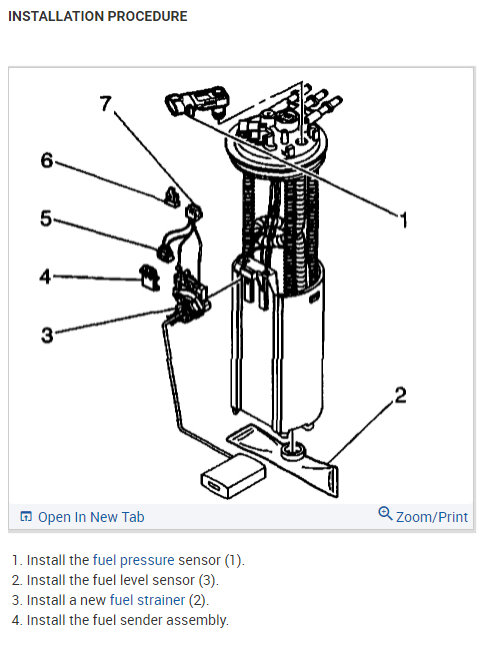 INSTALLATION PROCEDURE

7
6
5
4
3
1
2

Open In New Tab
Zoom/Print

1. Install the fuel pressure sensor (1).
2. Install the fuel level sensor (3).
3. Install a new fuel strainer (2).
4. Install the fuel sender assembly.