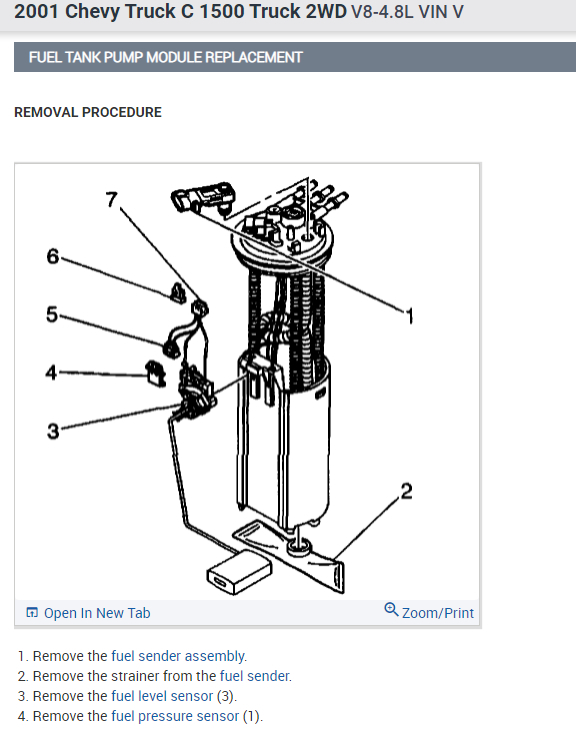 2001 Chevy Truck C 1500 Truck 2WD V8-4.8L VIN V

FUEL TANK PUMP MODULE REPLACEMENT

REMOVAL PROCEDURE

7

6

5

4

3

1

2

Open In New Tab

Zoom/Print

1. Remove the fuel sender assembly.
2. Remove the strainer from the fuel sender.
3. Remove the fuel level sensor (3).
4. Remove the fuel pressure sensor (1).