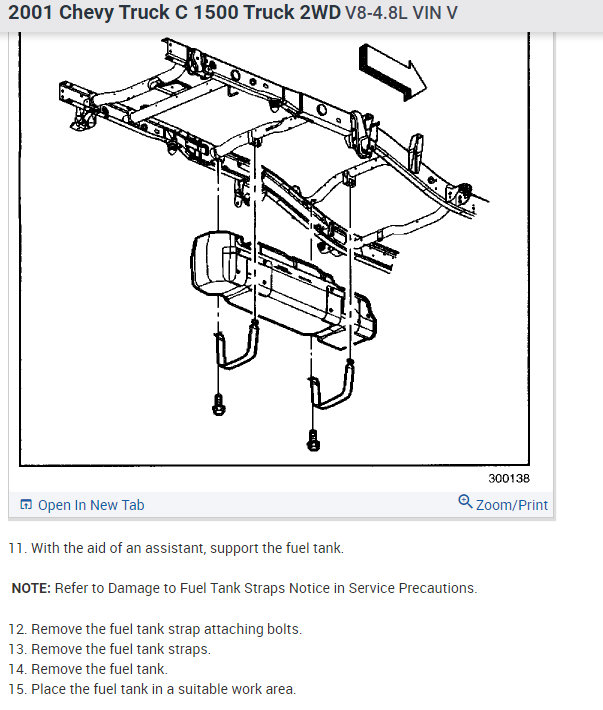 2001 Chevy Truck C 1500 Truck 2WD V8-4.8L VIN V

300138

Open In New Tab

Zoom/Print

11. With the aid of an assistant, support the fuel tank.

NOTE: Refer to Damage to Fuel Tank Straps Notice in Service Precautions.

12. Remove the fuel tank strap attaching bolts.
13. Remove the fuel tank straps.
14. Remove the fuel tank.
15. Place the fuel tank in a suitable work area.