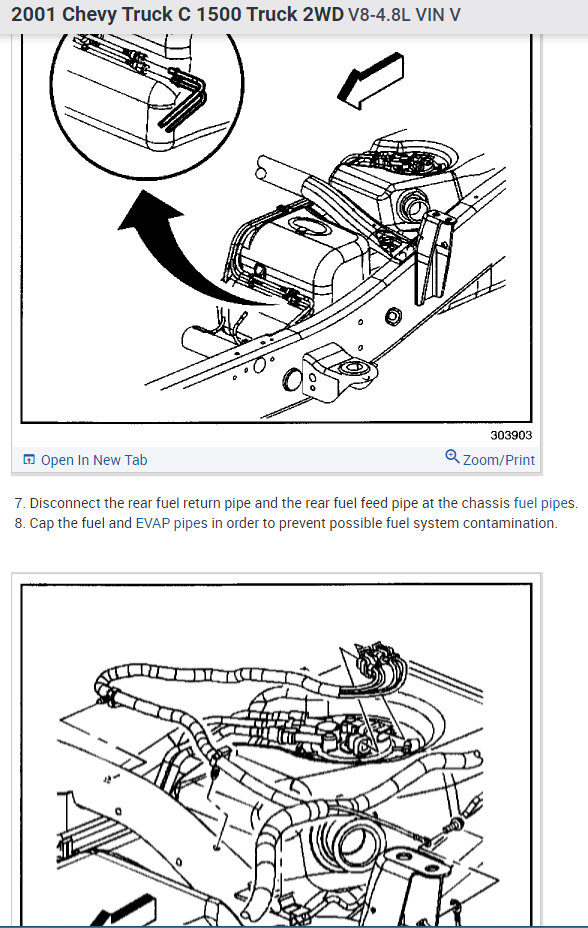 2001 Chevy Truck C 1500 Truck 2WD V8-4.8L VIN V

303903

Open In New Tab

Zoom/Print

7. Disconnect the rear fuel return pipe and the rear fuel feed pipe at the chassis fuel pipes.
8. Cap the fuel and EVAP pipes in order to prevent possible fuel system contamination.