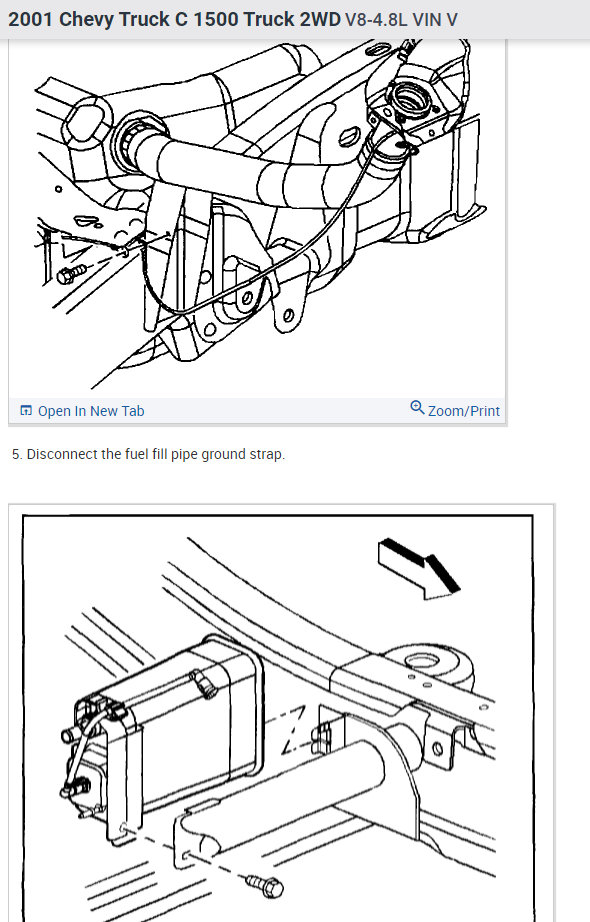 2001 Chevy Truck C 1500 Truck 2WD V8-4.8L VIN V

Open In New Tab

Zoom/Print

5. Disconnect the fuel fill pipe ground strap.