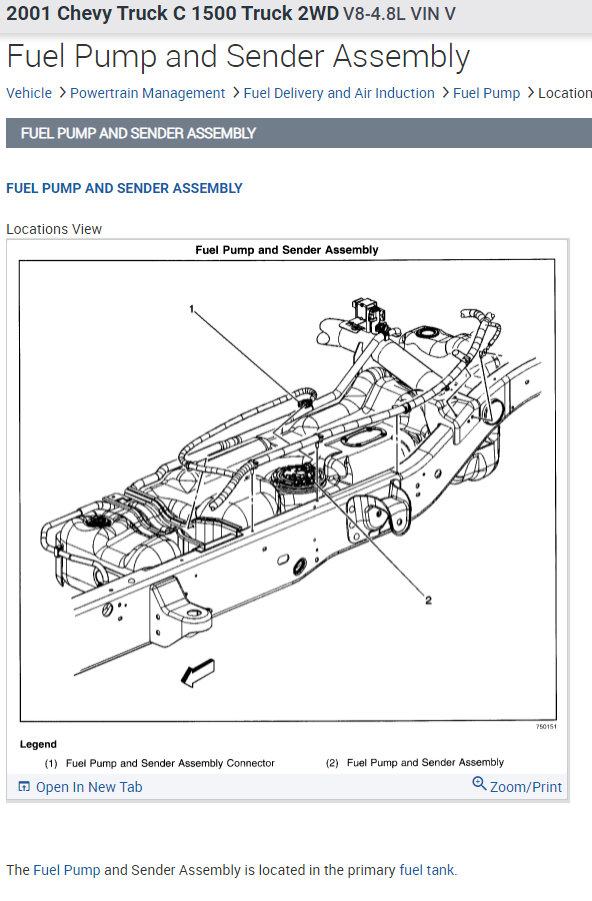 2001 Chevy Truck C 1500 Truck 2WD V8-4.8L VIN V

Fuel Pump and Sender Assembly

Vehicle > Powertrain Management > Fuel Delivery and Air Induction > Fuel Pump > Location

FUEL PUMP AND SENDER ASSEMBLY

FUEL PUMP AND SENDER ASSEMBLY

Locations View

Fuel Pump and Sender Assembly

1

2

750151

Legend

(1) Fuel Pump and Sender Assembly Connector

(2) Fuel Pump and Sender Assembly

Open In New Tab

Zoom/Print

The Fuel Pump and Sender Assembly is located in the primary fuel tank.